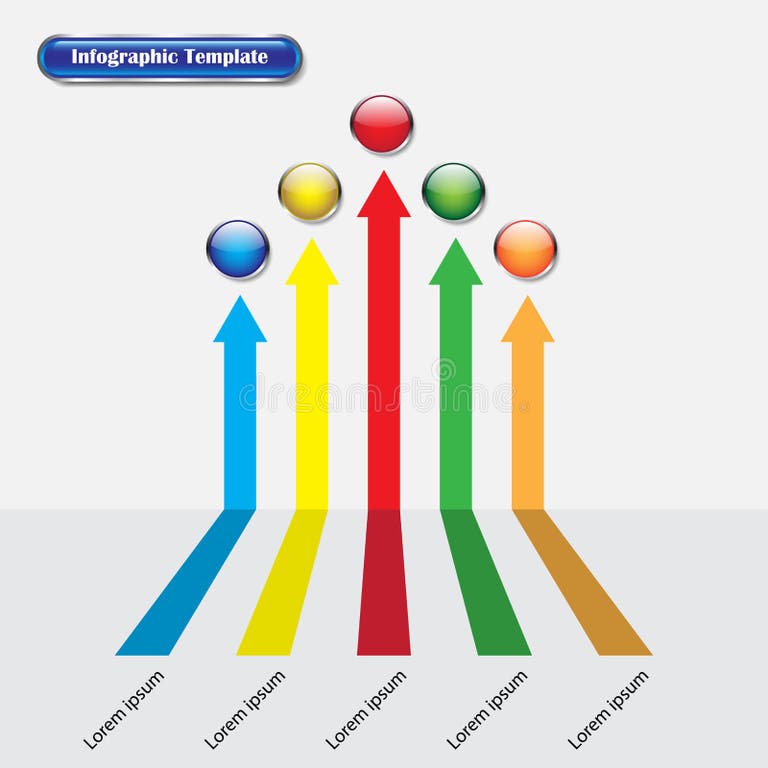 Infographic Template

dreamstime

Lorem ipsum

Lorem ipsum

Lorem ipsum

Lorem ipsum

Lorem ipsum