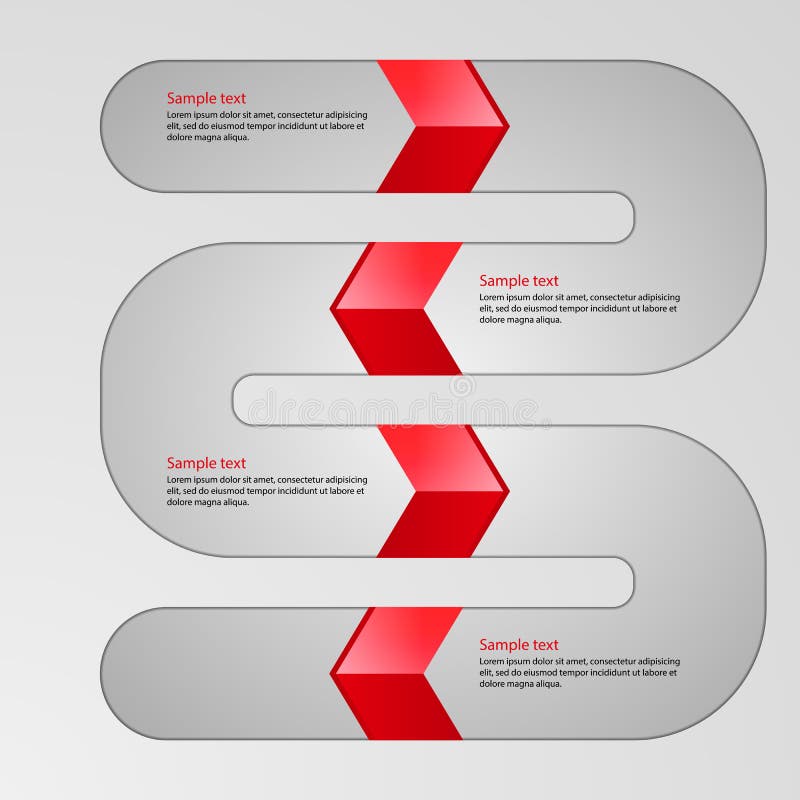 Sample text
Lorem ipsum dolor sit amet, consectetur adipisicing elit, sed do eiusmod tempor incididunt ut labore et dolore magna aliqua.

Sample text
Lorem ipsum dolor sit amet, consectetur adipisicing elit, sed do eiusmod tempor incididunt ut labore et dolore magna aliqua.

dreamstime

Sample text
Lorem ipsum dolor sit amet, consectetur adipisicing elit, sed do eiusmod tempor incididunt ut labore et dolore magna aliqua.

Sample text
Lorem ipsum dolor sit amet, consectetur adipisicing elit, sed do eiusmod tempor incididunt ut labore et dolore magna aliqua.