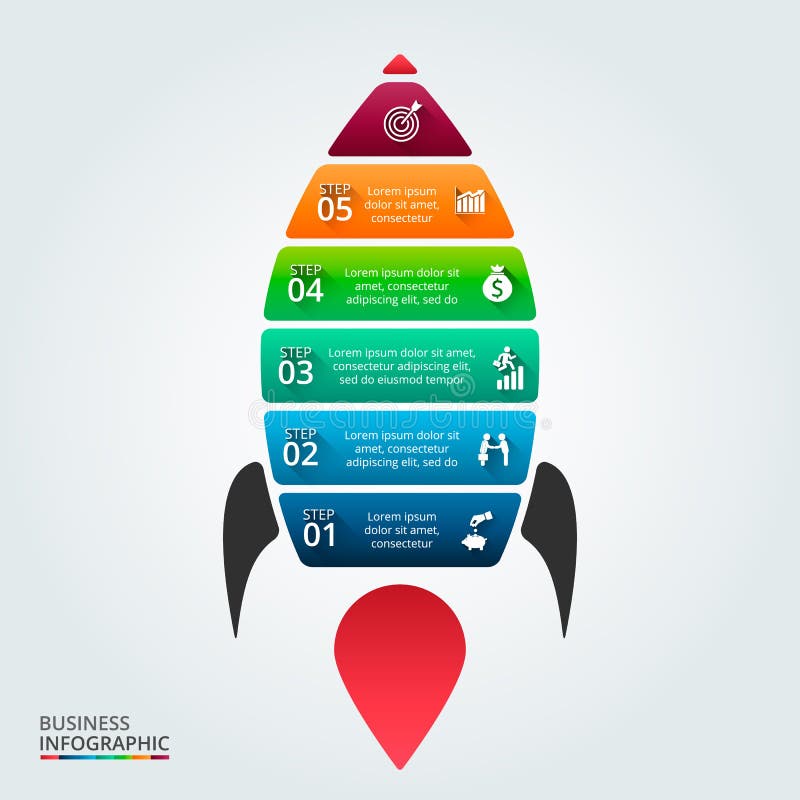 STEP
05
Lorem ipsum dolor sit amet, consectetur

STEP
04
Lorem ipsum dolor sit amet, consectetur adipiscing elit, sed do

STEP
03
Lorem ipsum dolor sit amet, consectetur adipiscing elit, sed do eiusmod tempor

dreamstime

STEP
02
Lorem ipsum dolor sit amet, consectetur adipiscing elit, sed do

STEP
01
Lorem ipsum dolor sit amet, consectetur

BUSINESS
INFOGRAPHIC