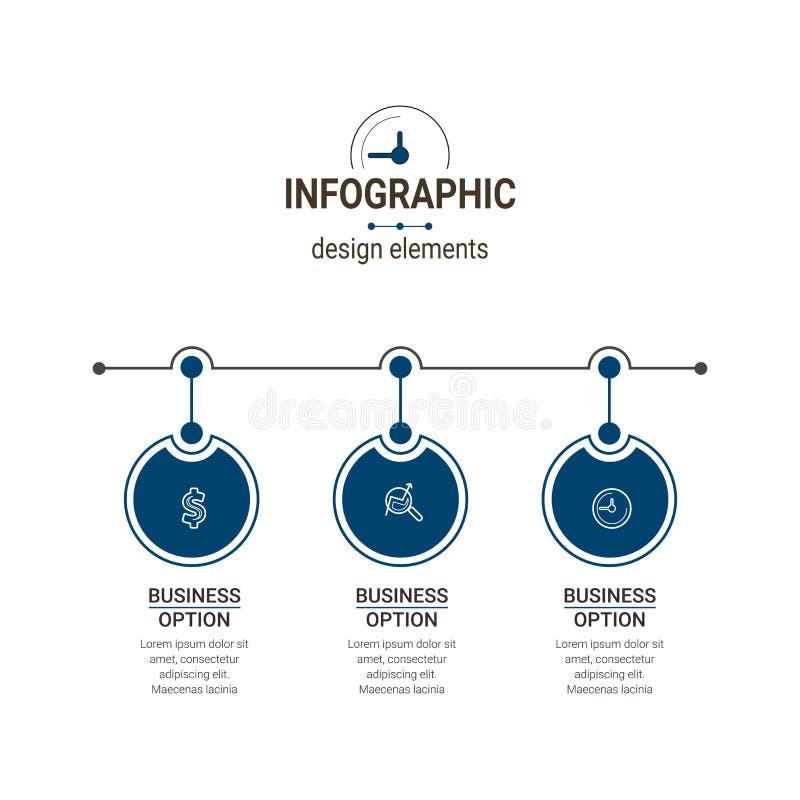 INFOGRAPHIC
design elements

dreamstime

$

BUSINESS
OPTION
Lorem ipsum dolor sit amet, consectetur adipiscing elit. Maecenas lacinia

BUSINESS
OPTION
Lorem ipsum dolor sit amet, consectetur adipiscing elit. Maecenas lacinia

BUSINESS
OPTION
Lorem ipsum dolor sit amet, consectetur adipiscing elit. Maecenas lacinia