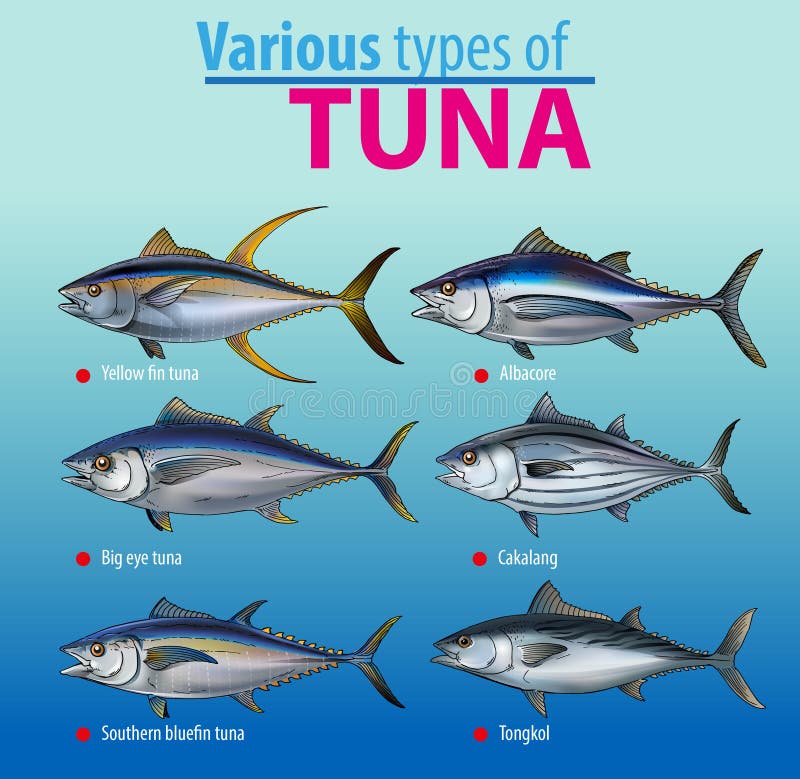 Various types of
TUNA

Yellow fin tuna

Albacore

dreamstime

Big eye tuna

Cakalang

Southern bluefin tuna

Tongkol