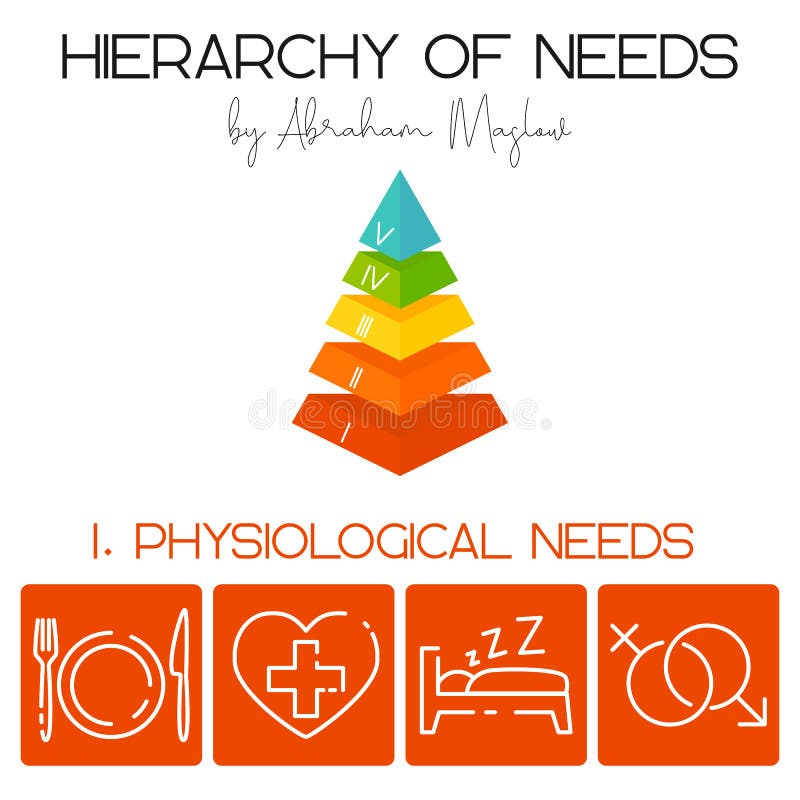 HIERARCHY OF NEEDS
by Abraham Maslow

V
IV
III
II
I

dreamstime

I. PHYSIOLOGICAL NEEDS

zZZ