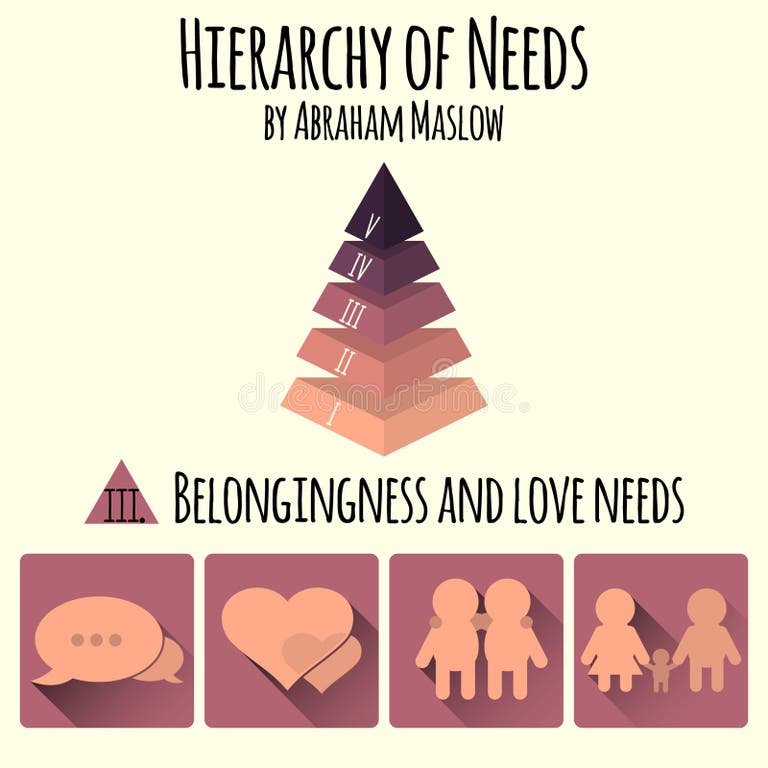 HIERARCHY OF NEEDS
BY ABRAHAM MASLOW

V
IV
III
II
I

dreamstime

III. BELONGINGNESS AND LOVE NEEDS