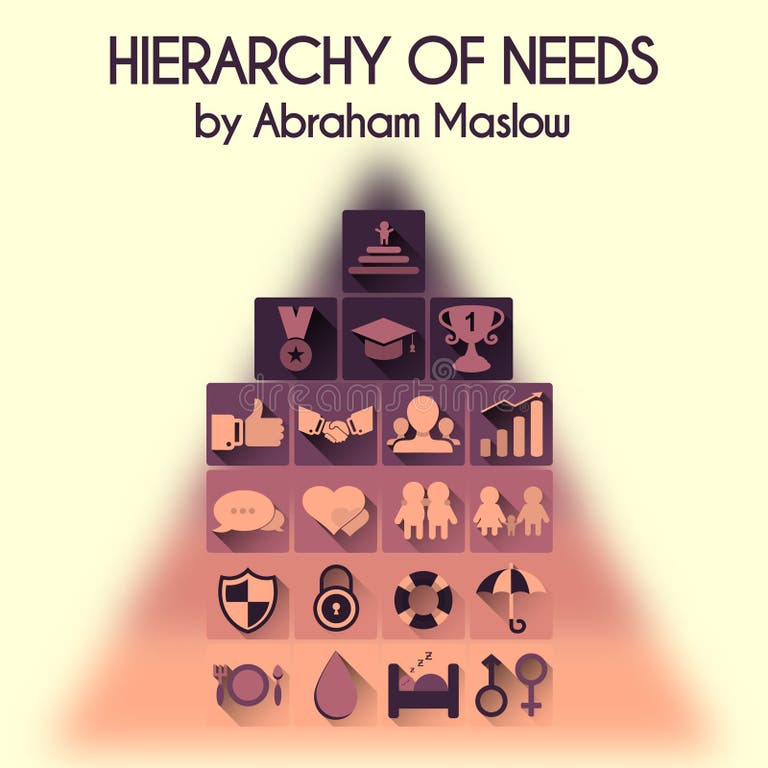 HIERARCHY OF NEEDS
by Abraham Maslow

1

dreamstime

zzz