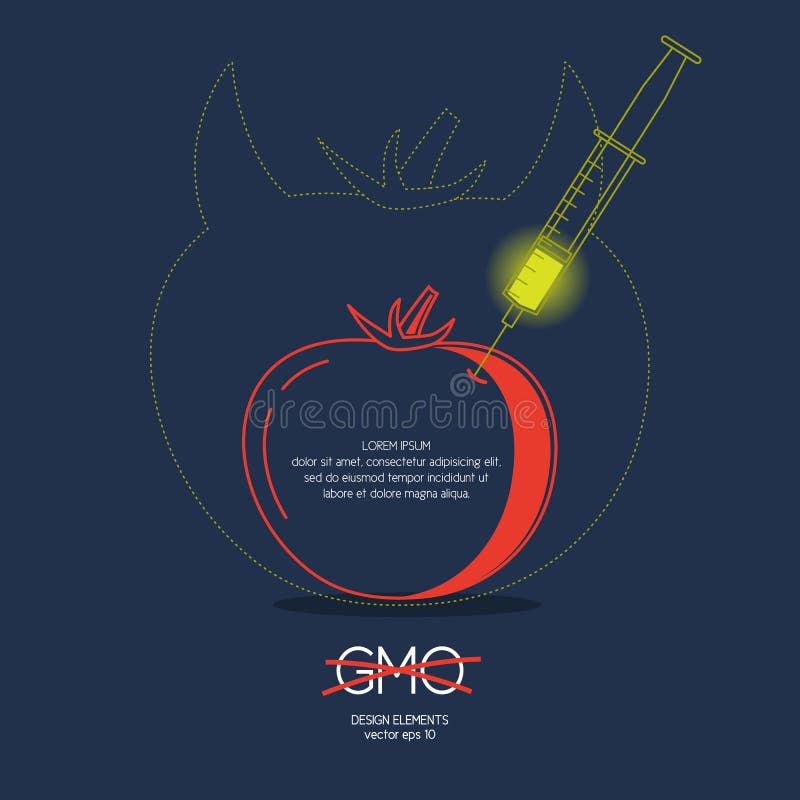 dreamstime

LOREM IPSUM
dolor sit amet, consectetur adipisicing elit, sed do eiusmod tempor incididunt ut labore et dolore magna aliqua.

GMO

DESIGN ELEMENTS
vector eps 10