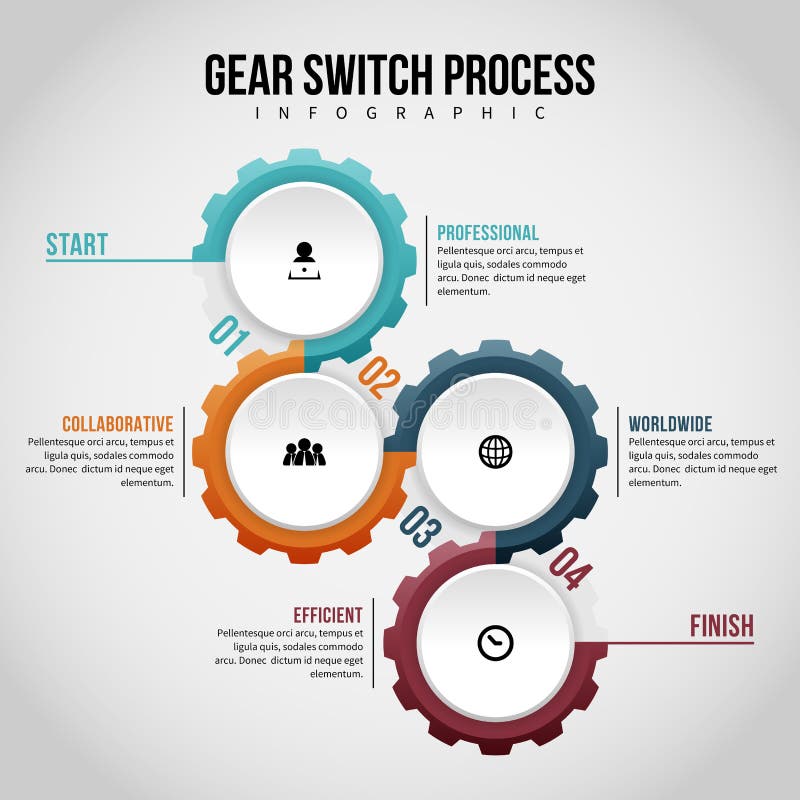 GEAR SWITCH PROCESS
INFOGRAPHIC

START

PROFESSIONAL
Pellentesque orci arcu, tempus et ligula quis, sodales commodo arcu. Donec dictum id neque eget elementum.

01

02

COLLABORATIVE
Pellentesque orci arcu, tempus et ligula quis, sodales commodo arcu. Donec dictum id neque eget elementum.

dreamstime

WORLDWIDE
Pellentesque orci arcu, tempus et ligula quis, sodales commodo arcu. Donec dictum id neque eget elementum.

03

04

EFFICIENT
Pellentesque orci arcu, tempus et ligula quis, sodales commodo arcu. Donec dictum id neque eget elementum.

FINISH