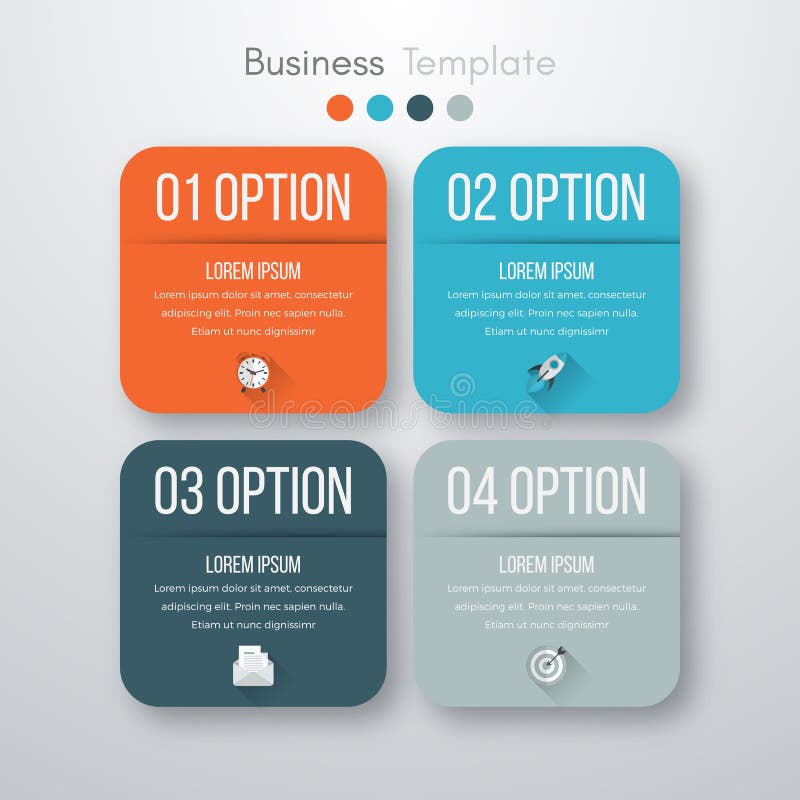 Business Template

01 OPTION

LOREM IPSUM

Lorem ipsum dolor sit amet, consectetur adipiscing elit. Proin nec sapien nulla. Etiam ut nunc dignissimr

02 OPTION

LOREM IPSUM

Lorem ipsum dolor sit amet, consectetur adipiscing elit. Proin nec sapien nulla. Etiam ut nunc dignissimr

dreamstime

03 OPTION

LOREM IPSUM

Lorem ipsum dolor sit amet, consectetur adipiscing elit. Proin nec sapien nulla. Etiam ut nunc dignissimr

04 OPTION

LOREM IPSUM

Lorem ipsum dolor sit amet, consectetur adipiscing elit. Proin nec sapien nulla. Etiam ut nunc dignissimr