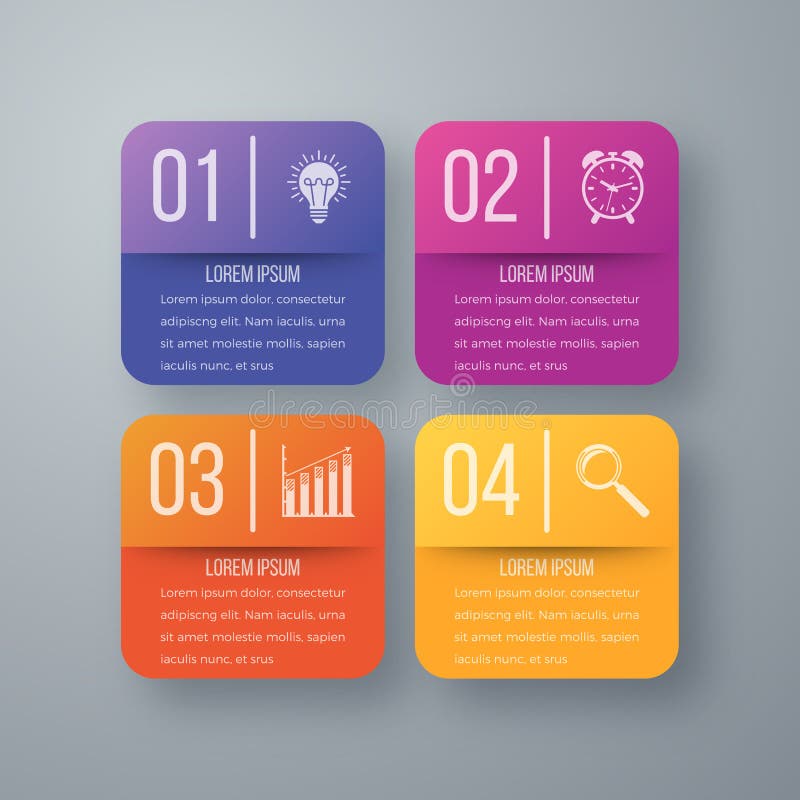 01

LOREM IPSUM

Lorem ipsum dolor, consectetur adipiscng elit. Nam iaculis, urna sit amet molestie mollis, sapien iaculis nunc, et srus

02

LOREM IPSUM

Lorem ipsum dolor, consectetur adipiscng elit. Nam iaculis, urna sit amet molestie mollis, sapien iaculis nunc, et srus

dreamstime

03

LOREM IPSUM

Lorem ipsum dolor, consectetur adipiscng elit. Nam iaculis, urna sit amet molestie mollis, sapien iaculis nunc, et srus

04

LOREM IPSUM

Lorem ipsum dolor, consectetur adipiscng elit. Nam iaculis, urna sit amet molestie mollis, sapien iaculis nunc, et srus