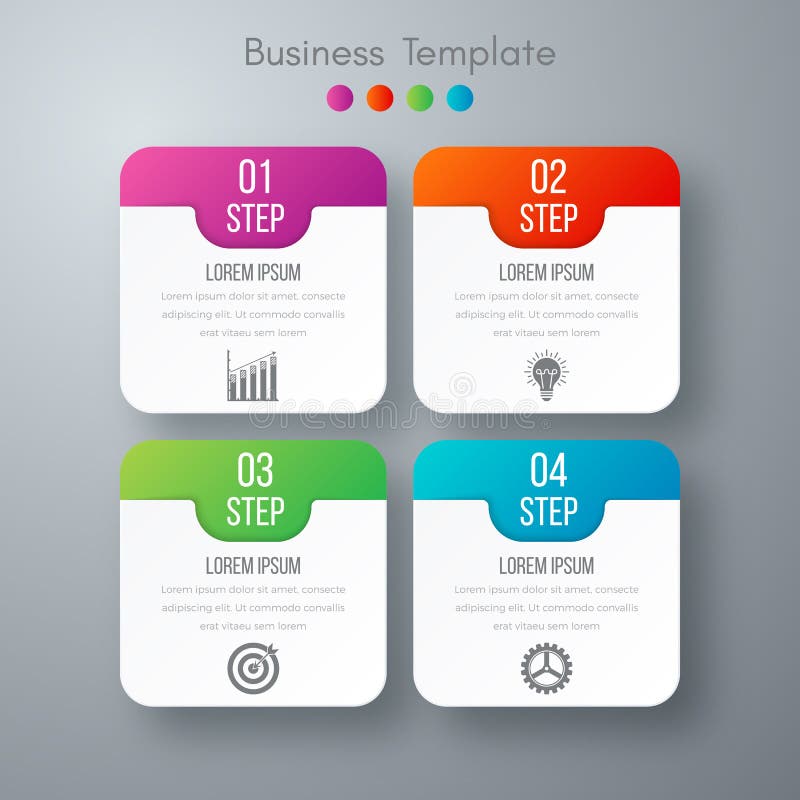 Business Template

01
STEP

LOREM IPSUM

Lorem ipsum dolor sit amet, consecte adipiscing elit. Ut commodo convallis erat vitaeu sem lorem

02
STEP

LOREM IPSUM

Lorem ipsum dolor sit amet, consecte adipiscing elit. Ut commodo convallis erat vitaeu sem lorem

dreamstime

03
STEP

LOREM IPSUM

Lorem ipsum dolor sit amet, consecte adipiscing elit. Ut commodo convallis erat vitaeu sem lorem

04
STEP

LOREM IPSUM

Lorem ipsum dolor sit amet, consecte adipiscing elit. Ut commodo convallis erat vitaeu sem lorem