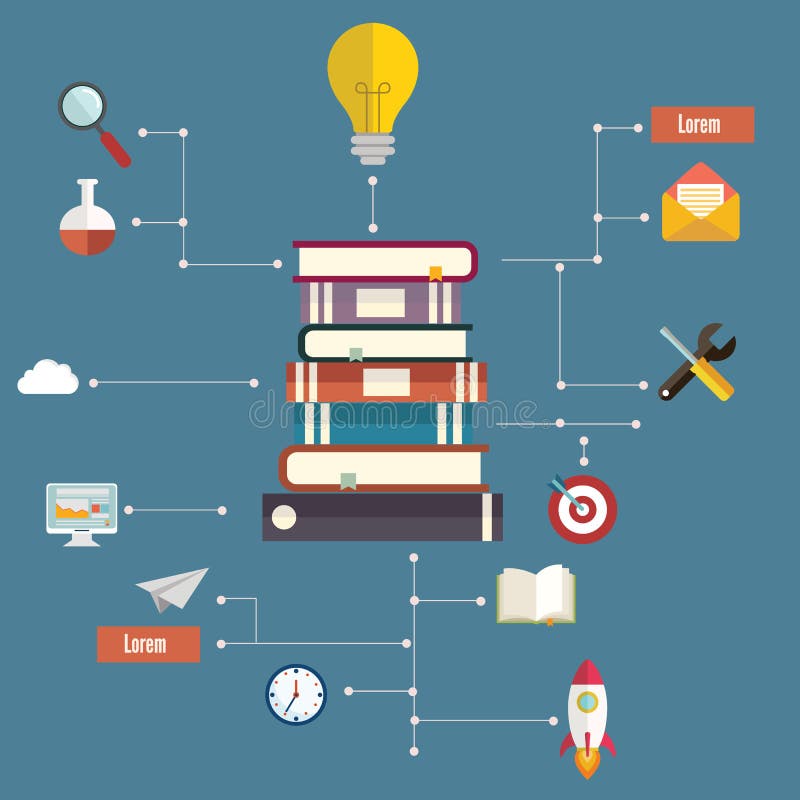 Lorem

dreamstime

Lorem