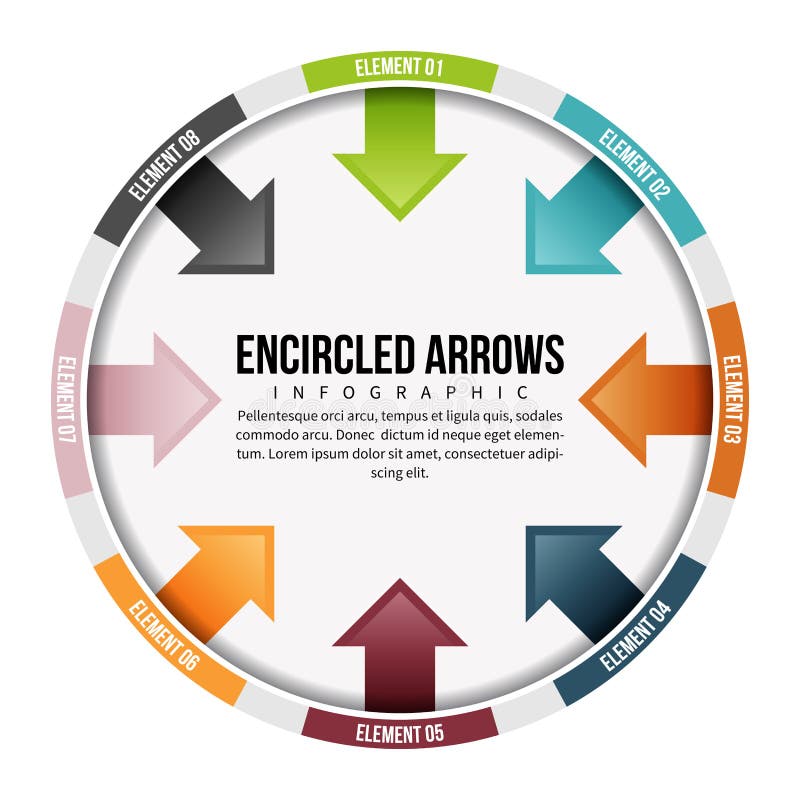 ELEMENT 01

ELEMENT 02

ELEMENT 03

ELEMENT 04

ELEMENT 05

ELEMENT 06

ELEMENT 07

ELEMENT 08

ENCIRCLED ARROWS
INFOGRAPHIC

Pellentesque orci arcu, tempus et ligula quis, sodales commodo arcu. Donec dictum id neque eget elementum. Lorem ipsum dolor sit amet, consectetuer adipiscing elit.