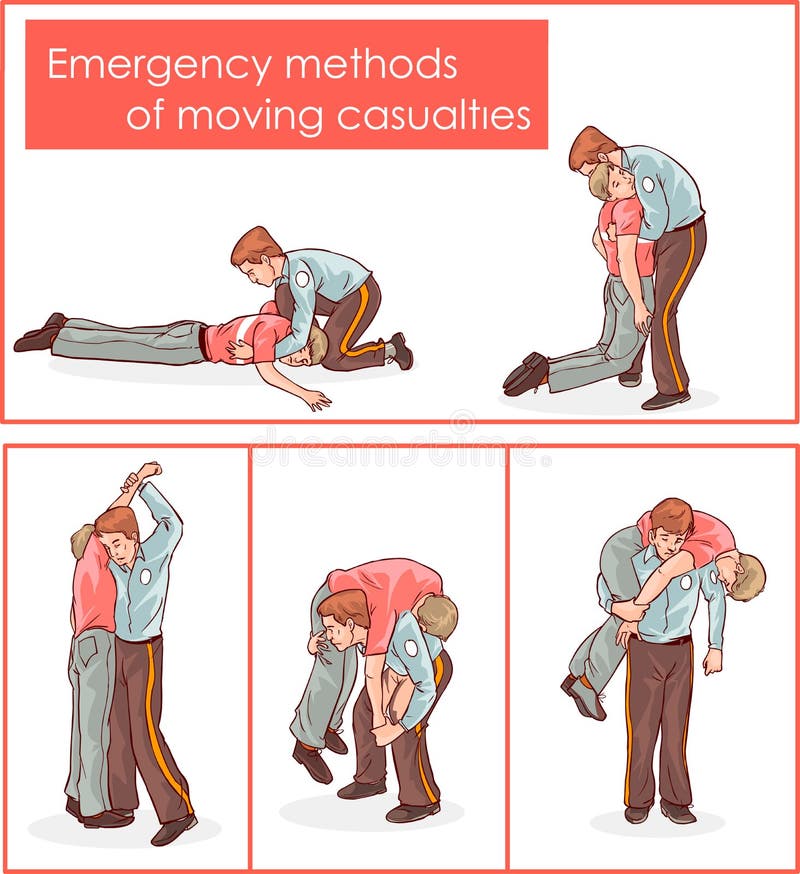 Emergency methods of moving casualties

dreamstime