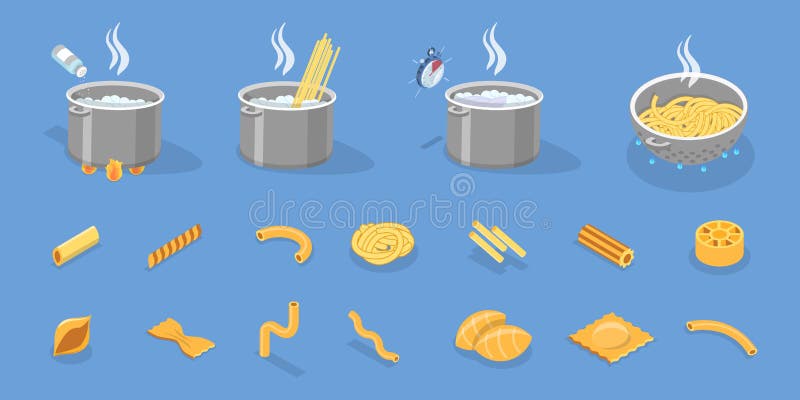 dreamstime