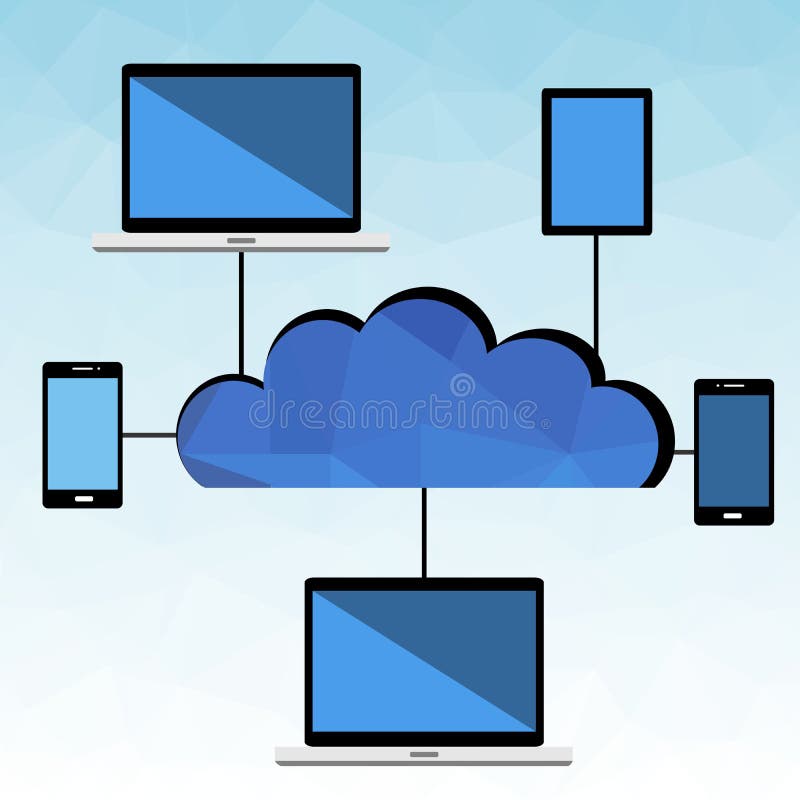 dreamstime