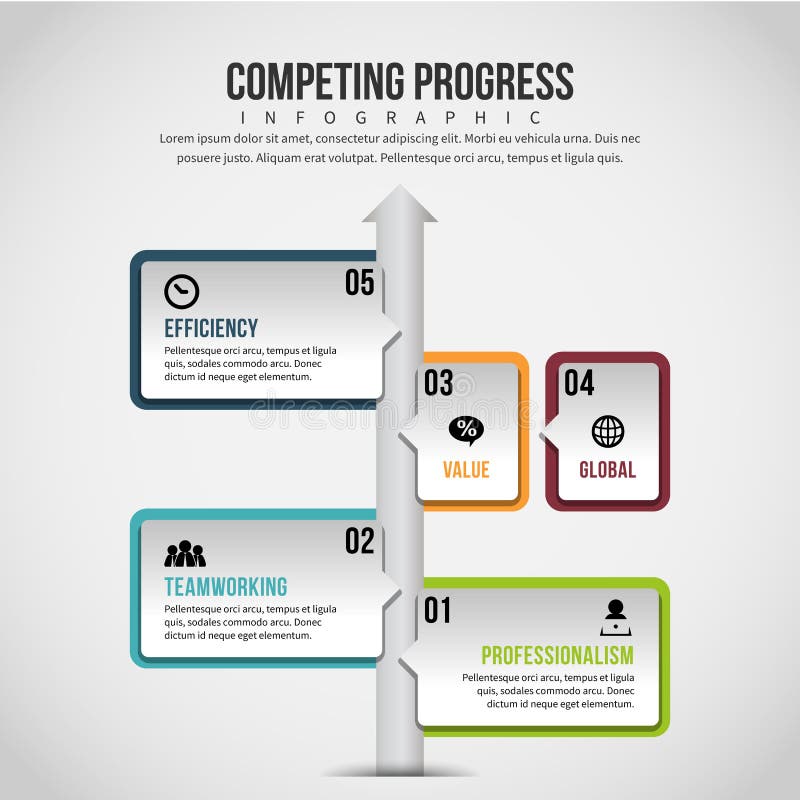 COMPETING PROGRESS
INFOGRAPHIC
Lorem ipsum dolor sit amet, consectetur adipiscing elit. Morbi eu vehicula urna. Duis nec posuere justo. Aliquam erat volutpat. Pellentesque orci arcu, tempus et ligula quis.

05
EFFICIENCY
Pellentesque orci arcu, tempus et ligula quis, sodales commodo arcu. Donec dictum id neque eget elementum.

03
%
VALUE

04
GLOBAL

dreamstime

02
TEAMWORKING
Pellentesque orci arcu, tempus et ligula quis, sodales commodo arcu. Donec dictum id neque eget elementum.

01
PROFESSIONALISM
Pellentesque orci arcu, tempus et ligula quis, sodales commodo arcu. Donec dictum id neque eget elementum.