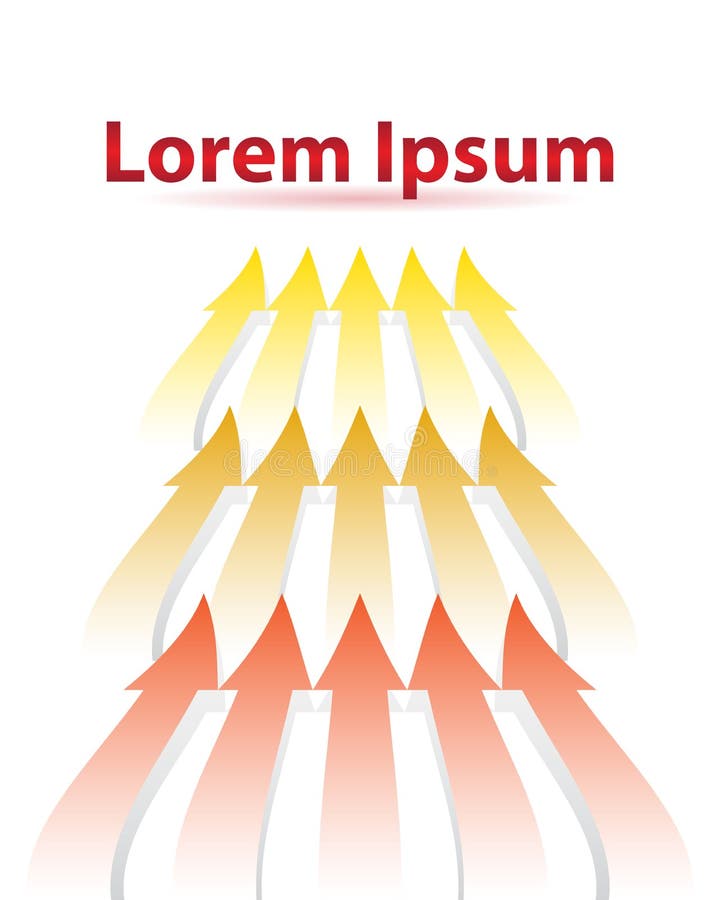 Lorem Ipsum