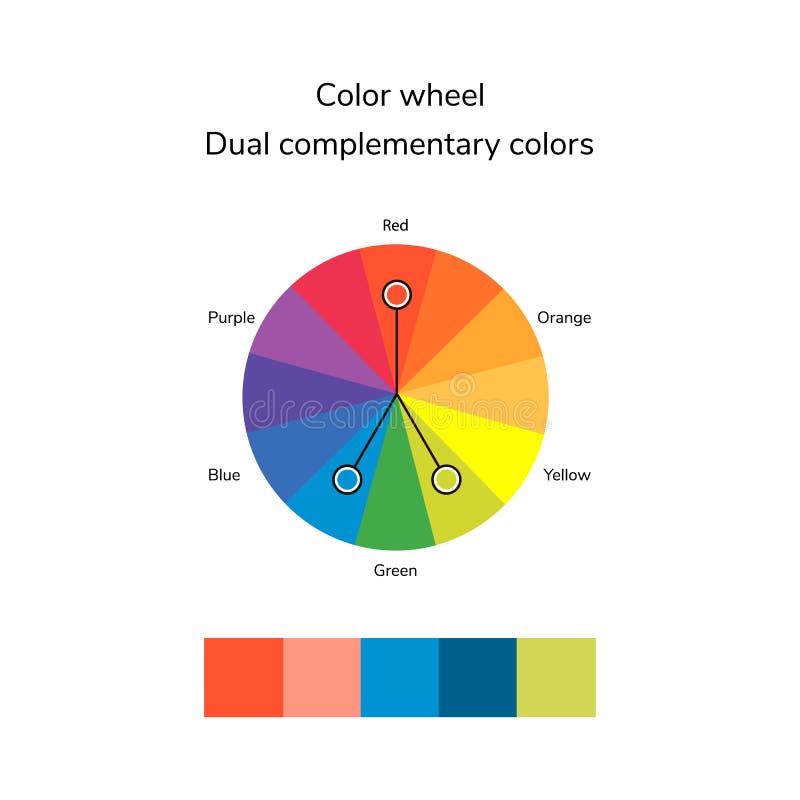 Color wheel
Dual complementary colors

Red

Purple

Orange

dreamstime

Blue

Yellow

Green