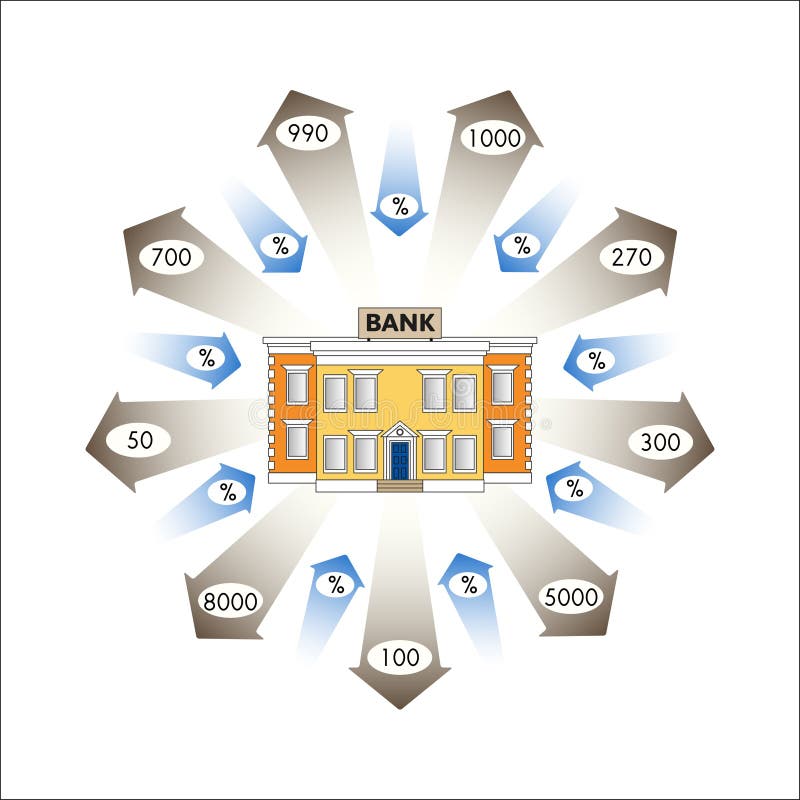 990
1000
%
%
%
700
270
BANK
%
%
50
300
%
%
8000
%
%
5000
100