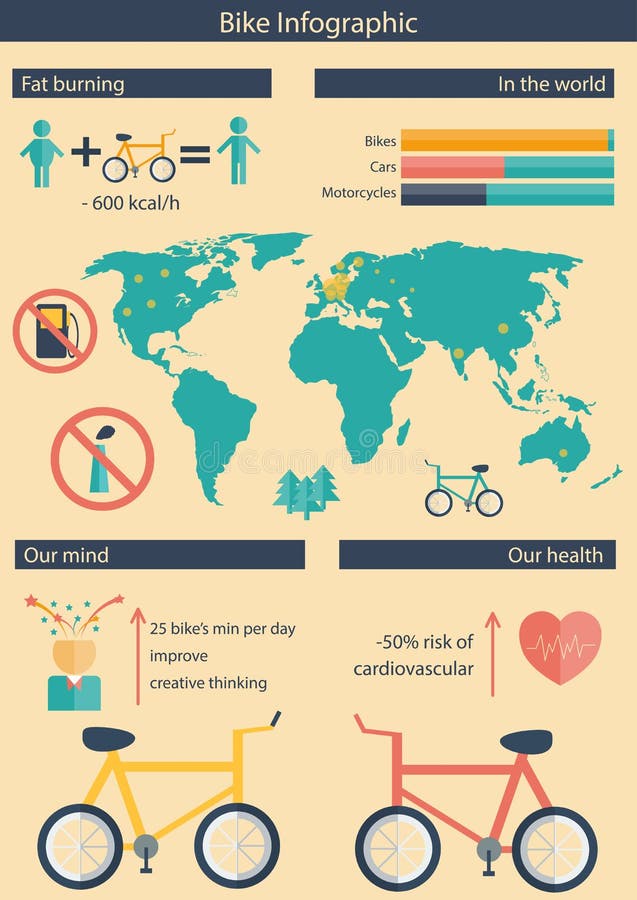 Bike Infographic

Fat burning

- 600 kcal/h

In the world

Bikes

Cars

Motorcycles

Our mind

25 bike's min per day improve creative thinking

Our health

-50% risk of cardiovascular