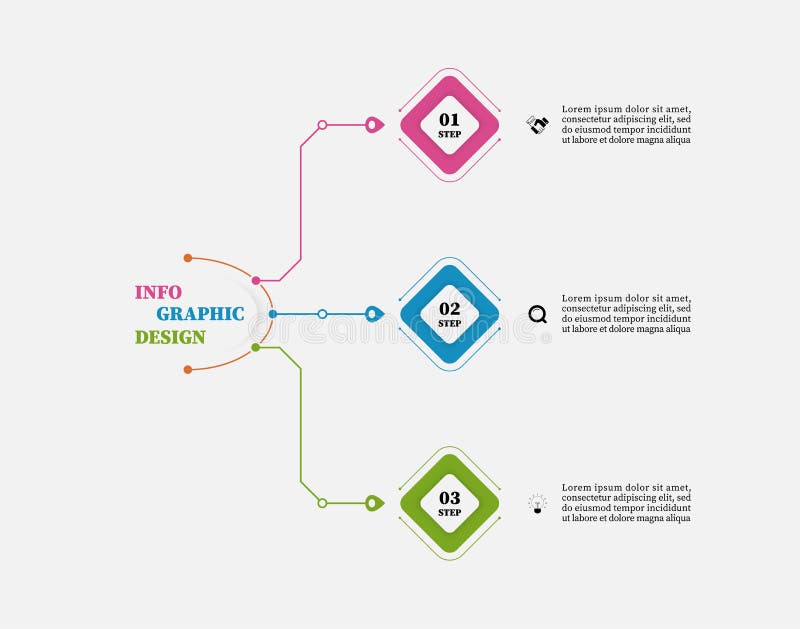 INFO
GRAPHIC
DESIGN

01
STEP

Lorem ipsum dolor sit amet, consectetur adipiscing elit, sed do eiusmod tempor incididunt ut labore et dolore magna aliqua

02
STEP

Lorem ipsum dolor sit amet, consectetur adipiscing elit, sed do eiusmod tempor incididunt ut labore et dolore magna aliqua

03
STEP

Lorem ipsum dolor sit amet, consectetur adipiscing elit, sed do eiusmod tempor incididunt ut labore et dolore magna aliqua

dreamstime