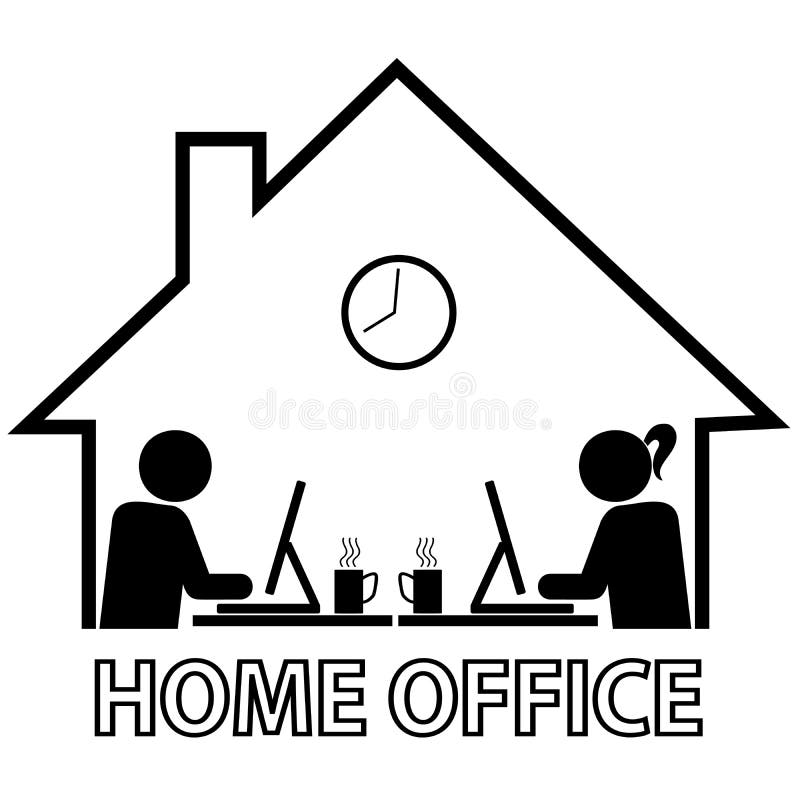 dreamstime.

HOME OFFICE