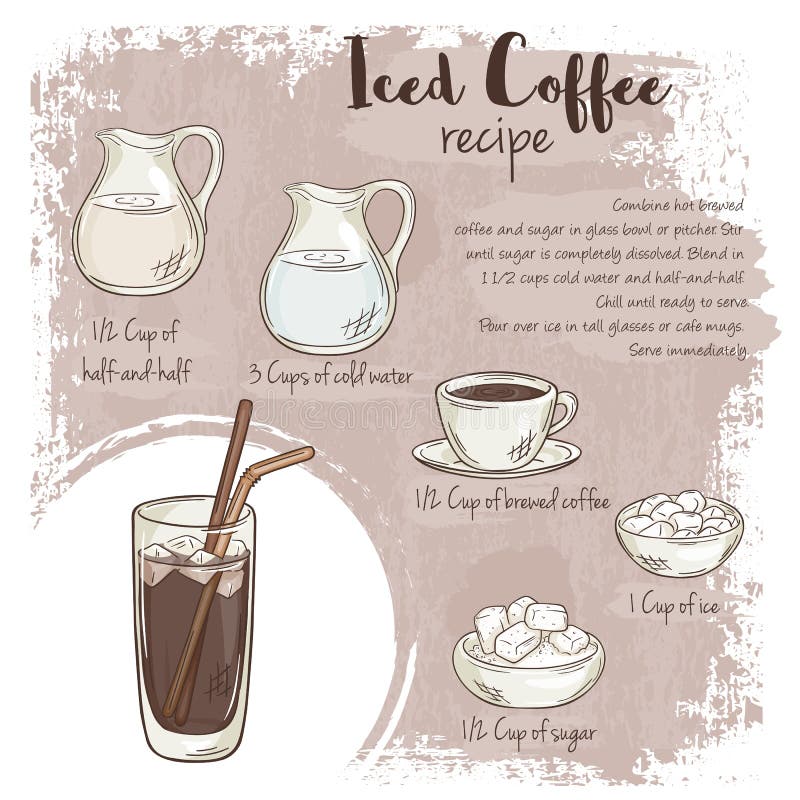 Iced Coffee
recipe

Combine hot brewed coffee and sugar in glass bowl or pitcher. Stir until sugar is completely dissolved. Blend in 1 1/2 cups cold water and half-and-half. Chill until ready to serve. Pour over ice in tall glasses or cafe mugs. Serve immediately.

1/2 Cup of half-and-half

3 Cups of cold water

dreamstime

1/2 Cup of brewed coffee

1 Cup of ice

1/2 Cup of sugar