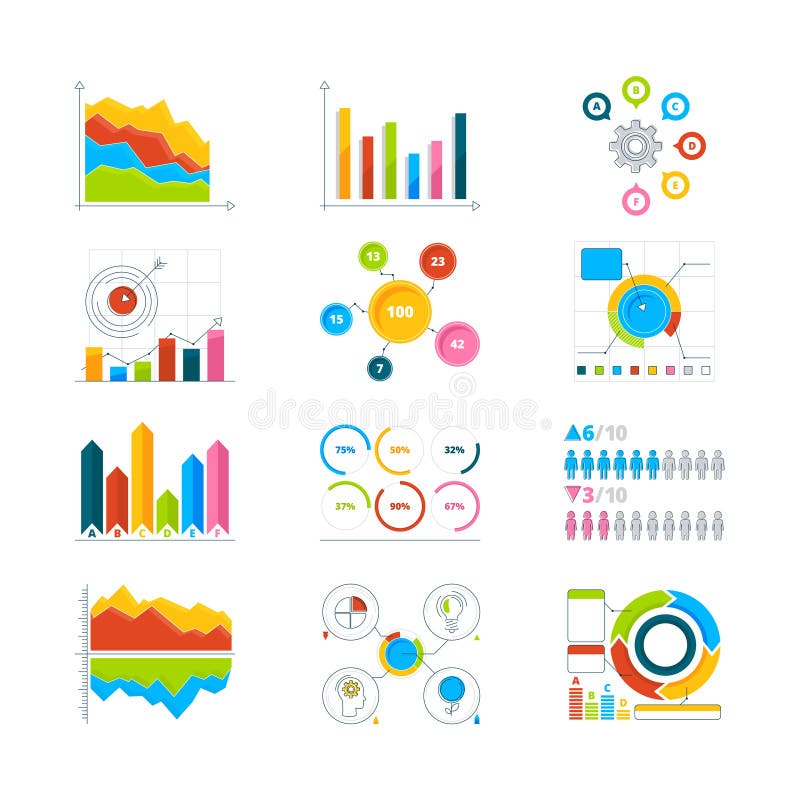 A
B
C
D
E
F

13
23
100
15
42
7

dreamstime

A B C D E F

75%
50%
32%
37%
90%
67%

6/10
3/10

A
B
C
D