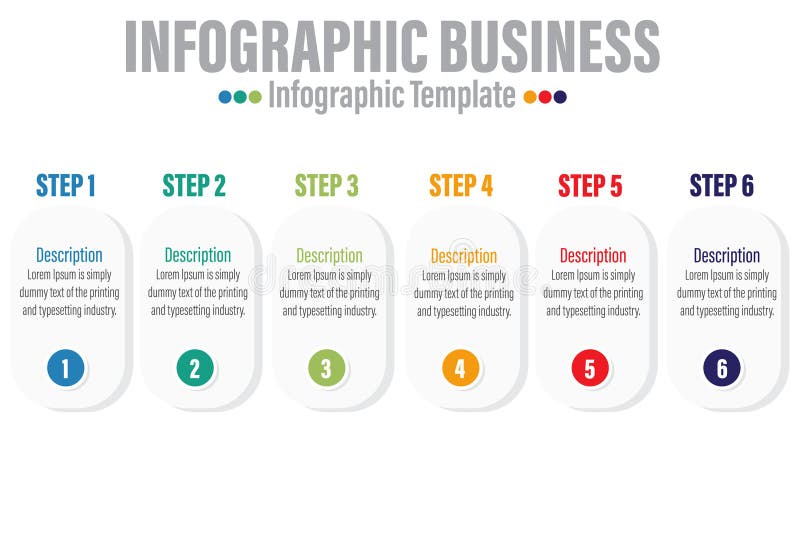 INFOGRAPHIC BUSINESS
Infographic Template

STEP 1
Description
Lorem Ipsum is simply dummy text of the printing and typesetting industry.
1

STEP 2
Description
Lorem Ipsum is simply dummy text of the printing and typesetting industry.
2

STEP 3
Description
Lorem Ipsum is simply dummy text of the printing and typesetting industry.
3

STEP 4
Description
Lorem Ipsum is simply dummy text of the printing and typesetting industry.
4

STEP 5
Description
Lorem Ipsum is simply dummy text of the printing and typesetting industry.
5

STEP 6
Description
Lorem Ipsum is simply dummy text of the printing and typesetting industry.
6