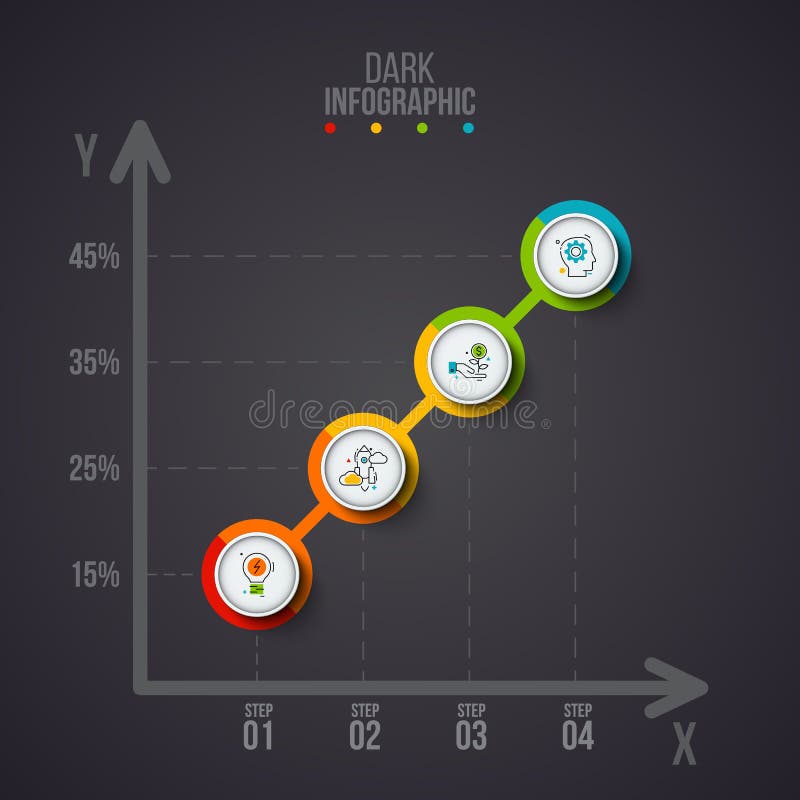 DARK
INFOGRAPHIC

Y

45%

35%

25%

15%

dreamstime

STEP 01

STEP 02

STEP 03

STEP 04

X