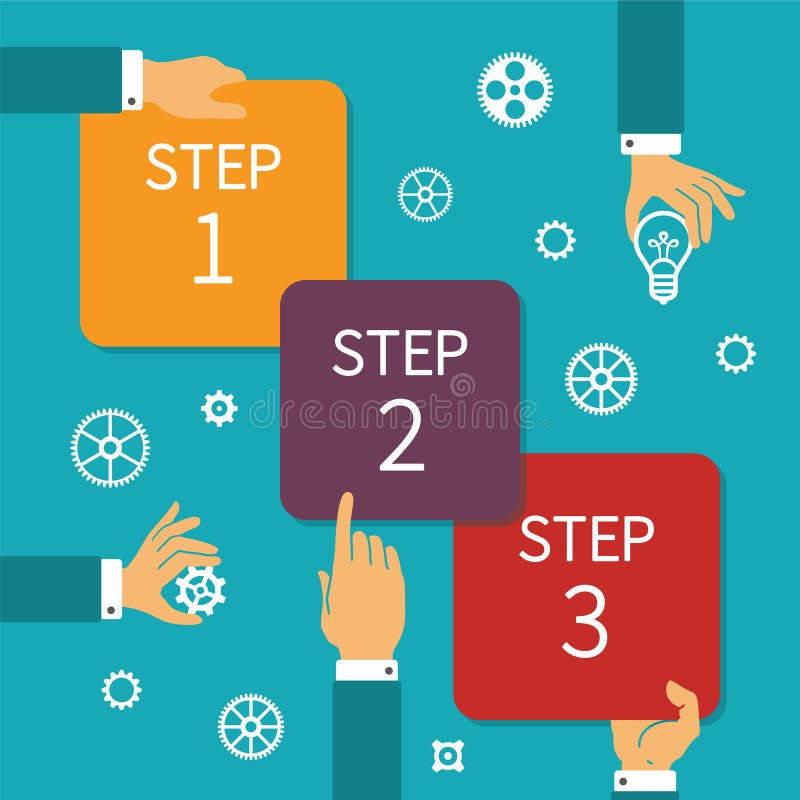 STEP
1

STEP
2

dreamstime

STEP
3