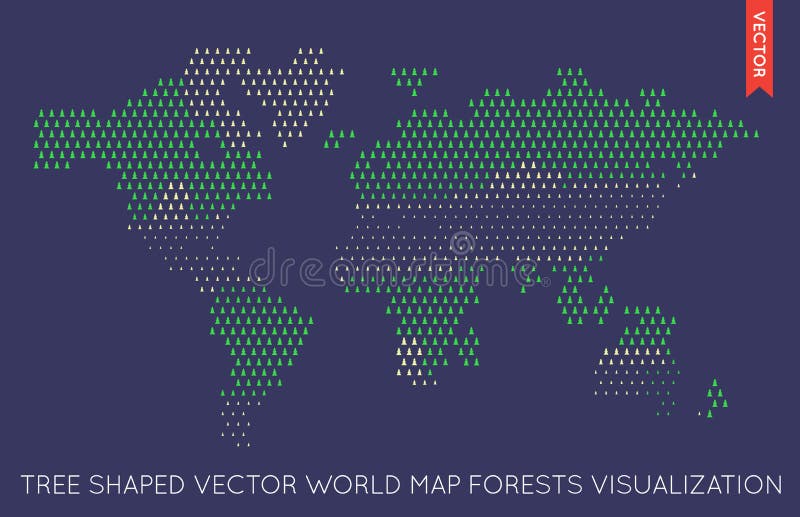 VECTOR

dreamstime

TREE SHAPED VECTOR WORLD MAP FORESTS VISUALIZATION