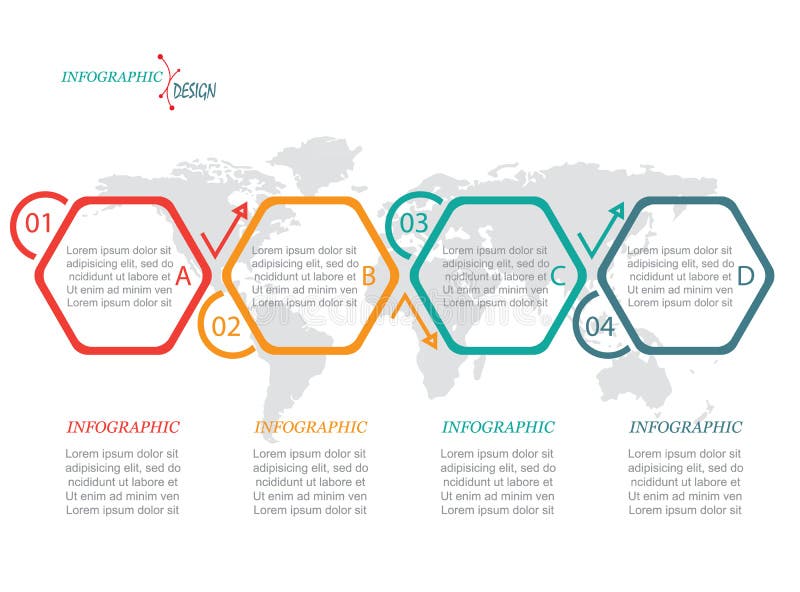 INFOGRAPHIC DESIGN

01
Lorem ipsum dolor sit adipisicing elit, sed do ncididunt ut labore et Ut enim ad minim ven Lorem ipsum dolor sit
A

02
Lorem ipsum dolor sit adipisicing elit, sed do ncididunt ut labore et Ut enim ad minim ven Lorem ipsum dolor sit
B

03
Lorem ipsum dolor sit adipisicing elit, sed do ncididunt ut labore et Ut enim ad minim ven Lorem ipsum dolor sit
C

04
Lorem ipsum dolor sit adipisicing elit, sed do ncididunt ut labore et Ut enim ad minim ven Lorem ipsum dolor sit
D

INFOGRAPHIC
Lorem ipsum dolor sit adipisicing elit, sed do ncididunt ut labore et Ut enim ad minim ven Lorem ipsum dolor sit

INFOGRAPHIC
Lorem ipsum dolor sit adipisicing elit, sed do ncididunt ut labore et Ut enim ad minim ven Lorem ipsum dolor sit

INFOGRAPHIC
Lorem ipsum dolor sit adipisicing elit, sed do ncididunt ut labore et Ut enim ad minim ven Lorem ipsum dolor sit

INFOGRAPHIC
Lorem ipsum dolor sit adipisicing elit, sed do ncididunt ut labore et Ut enim ad minim ven Lorem ipsum dolor sit