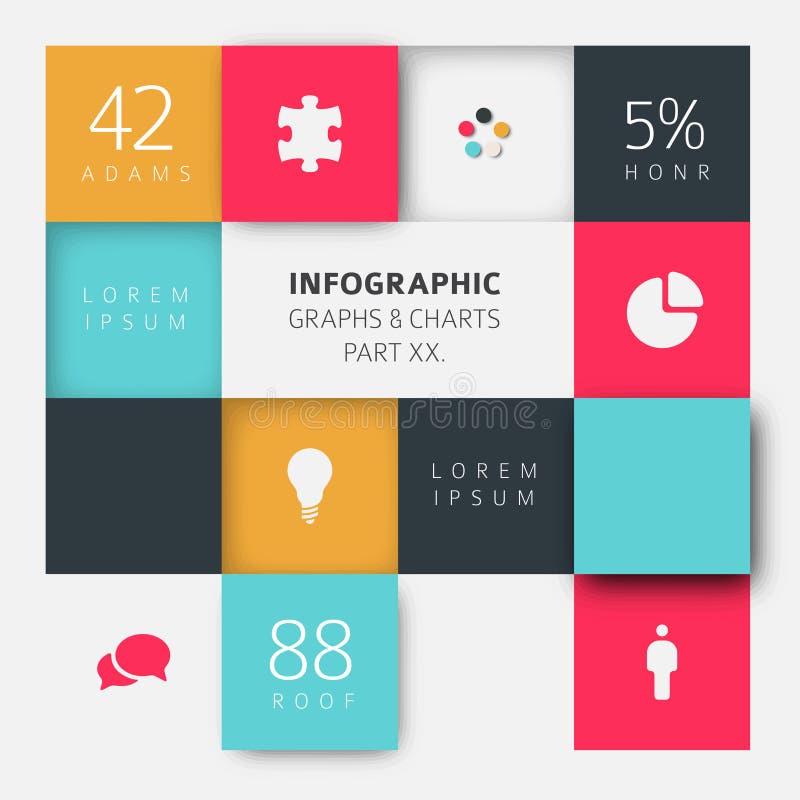 42
ADAMS

5%
HONR

LOREM
IPSUM

INFOGRAPHIC
GRAPHS & CHARTS
PART XX.

dreamstime

LOREM
IPSUM

88
ROOF