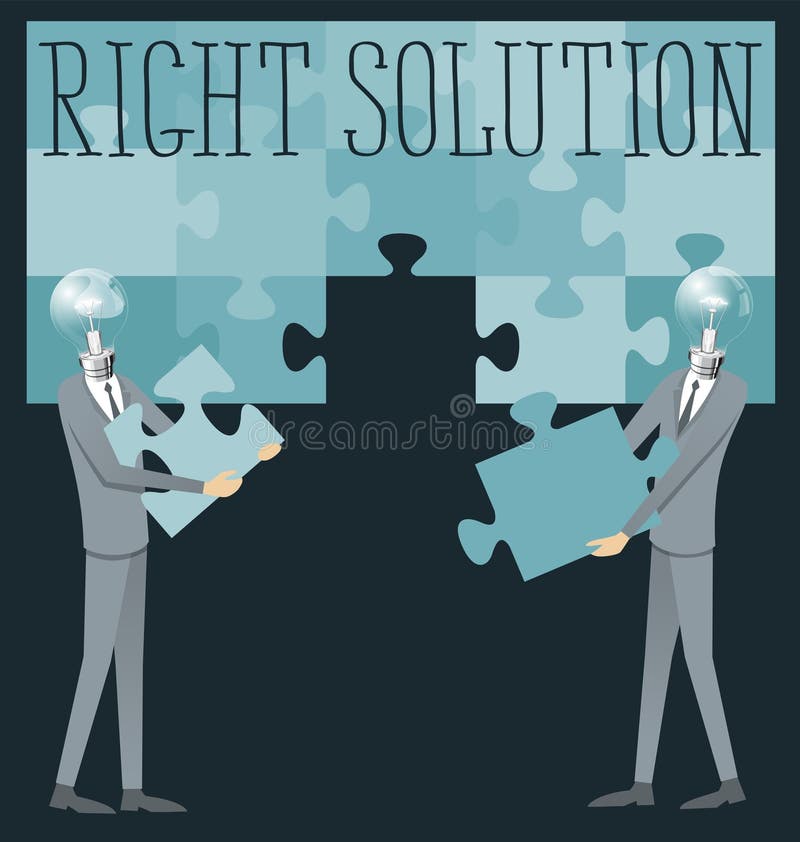 RIGHT SOLUTION

dreamstime