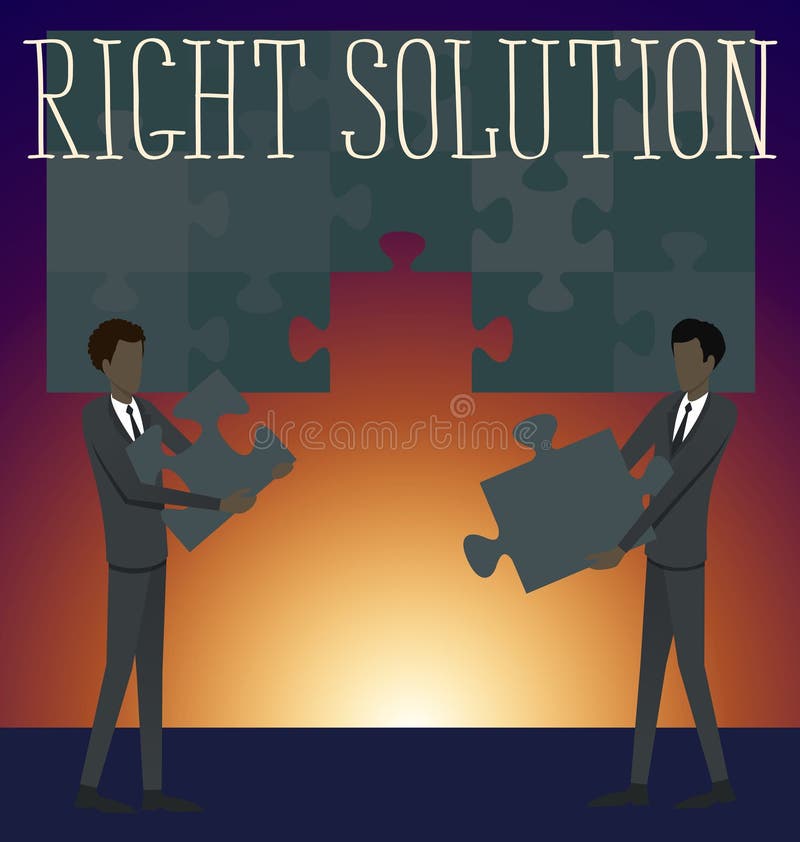 RIGHT SOLUTION

dreamstime