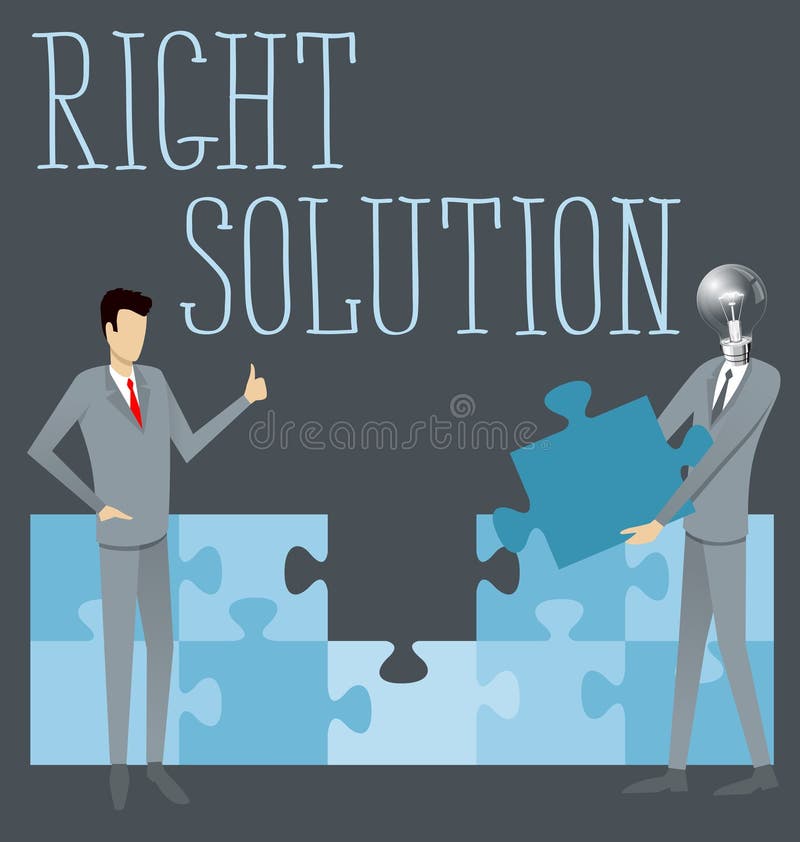 RIGHT SOLUTION

dreamstime