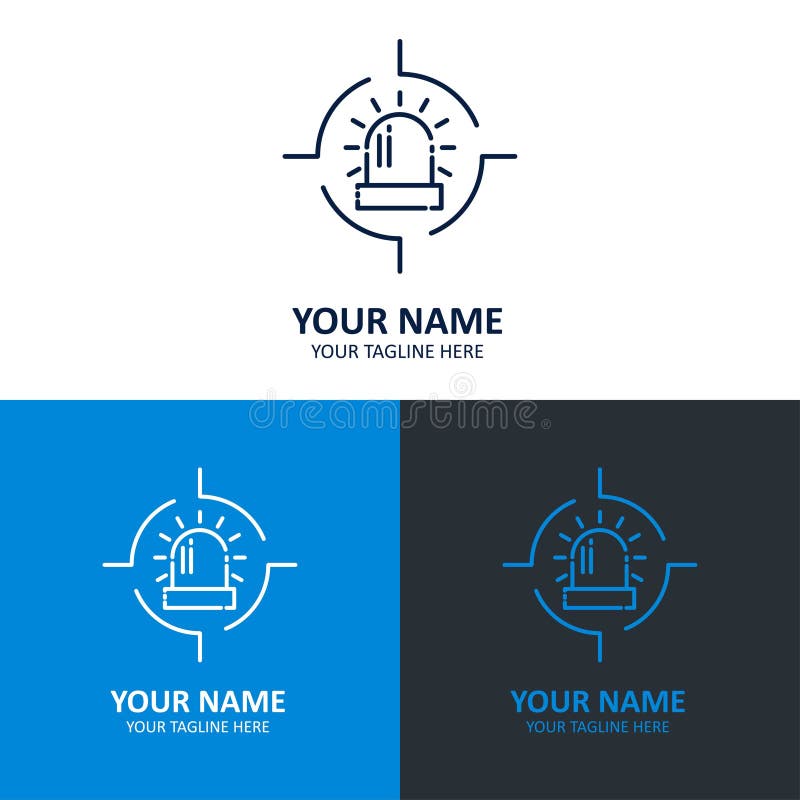 YOUR NAME
YOUR TAGLINE HERE

dreamstime

YOUR NAME
YOUR TAGLINE HERE

YOUR NAME
YOUR TAGLINE HERE