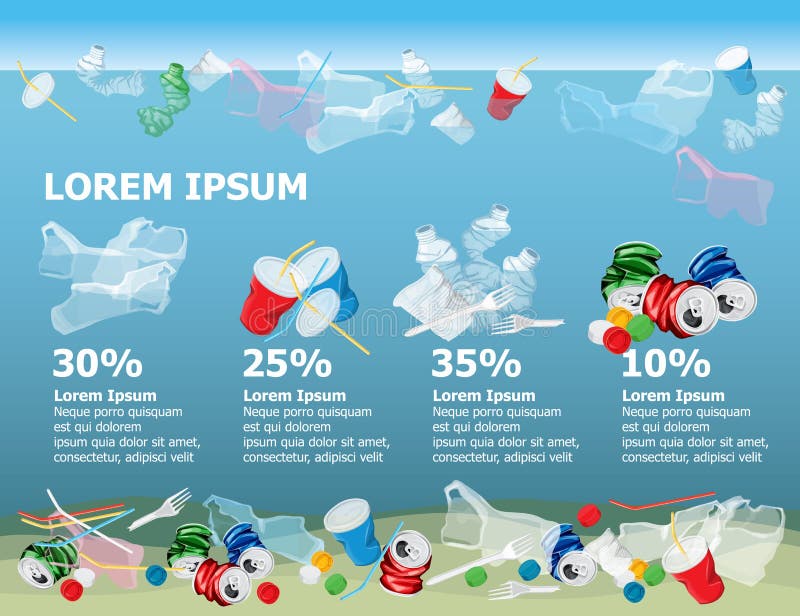 LOREM IPSUM

30%
Lorem Ipsum
Neque porro quisquam est qui dolorem ipsum quia dolor sit amet, consectetur, adipisci velit

25%
Lorem Ipsum
Neque porro quisquam est qui dolorem ipsum quia dolor sit amet, consectetur, adipisci velit

35%
Lorem Ipsum
Neque porro quisquam est qui dolorem ipsum quia dolor sit amet, consectetur, adipisci velit

10%
Lorem Ipsum
Neque porro quisquam est qui dolorem ipsum quia dolor sit amet, consectetur, adipisci velit