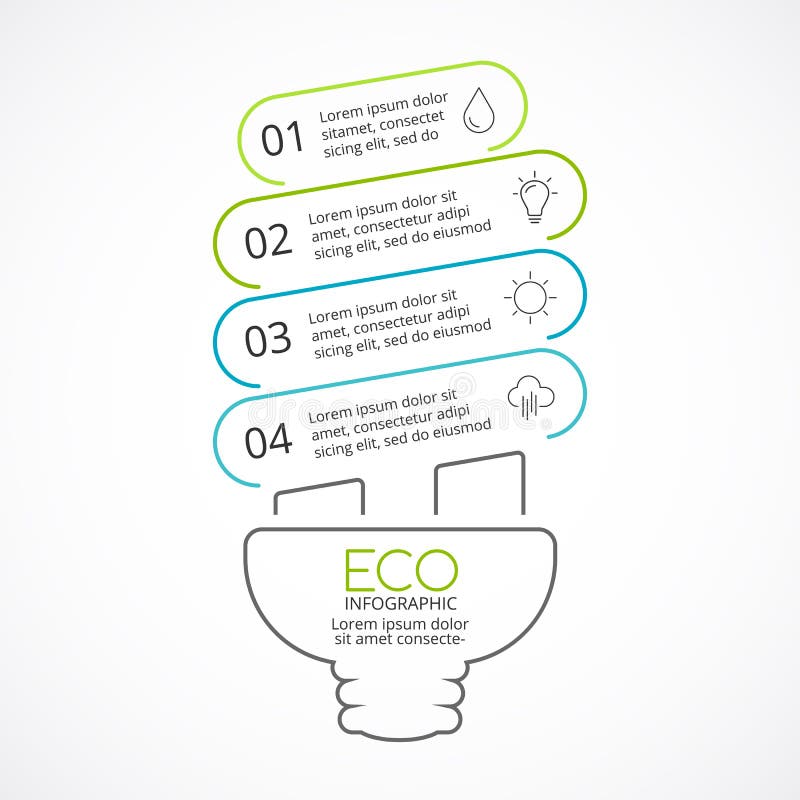 01 Lorem ipsum dolor sitamet, consectet sicing elit, sed do

02 Lorem ipsum dolor sit amet, consectetur adipi sicing elit, sed do eiusmod

03 Lorem ipsum dolor sit amet, consectetur adipi sicing elit, sed do eiusmod

04 Lorem ipsum dolor sit amet, consectetur adipi sicing elit, sed do eiusmod

ECO
INFOGRAPHIC
Lorem ipsum dolor sit amet consecte-