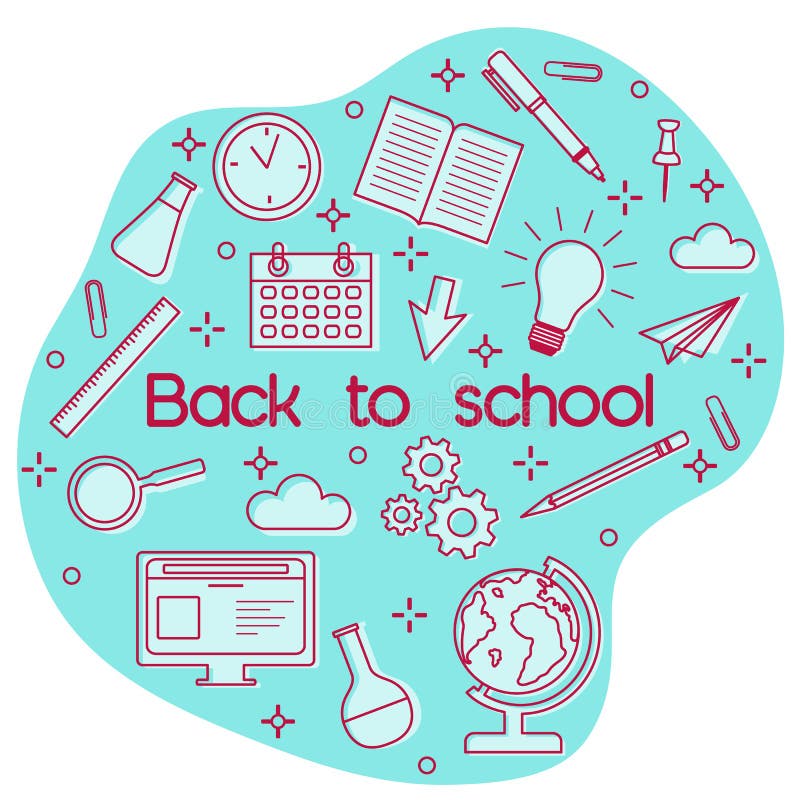 Back to school