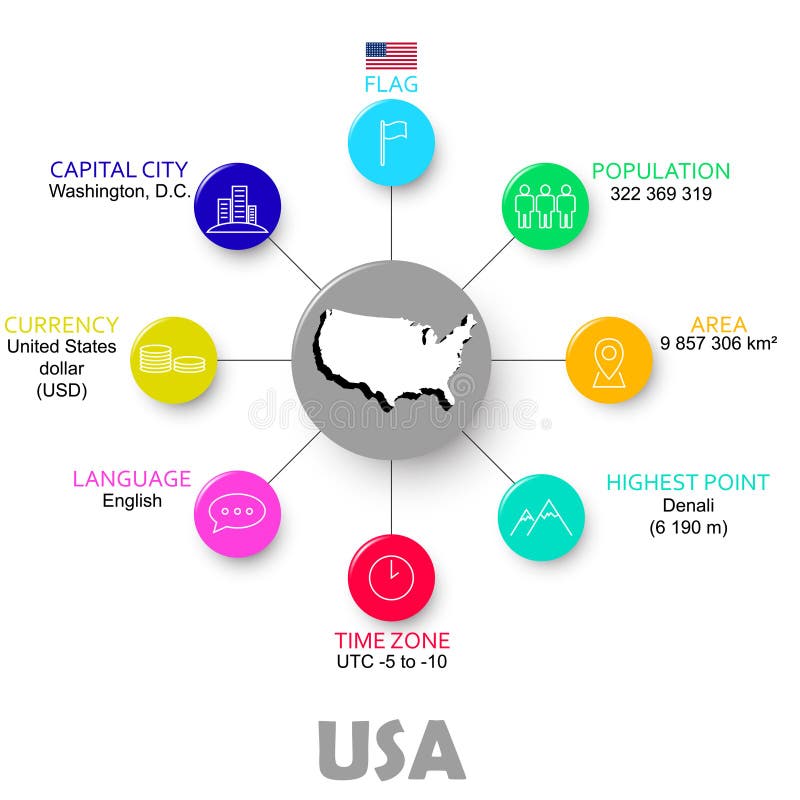 FLAG

CAPITAL CITY
Washington, D.C.

POPULATION
322 369 319

CURRENCY
United States dollar (USD)

AREA
9 857 306 km²

dreamstime

LANGUAGE
English

HIGHEST POINT
Denali
(6 190 m)

TIME ZONE
UTC -5 to -10

USA