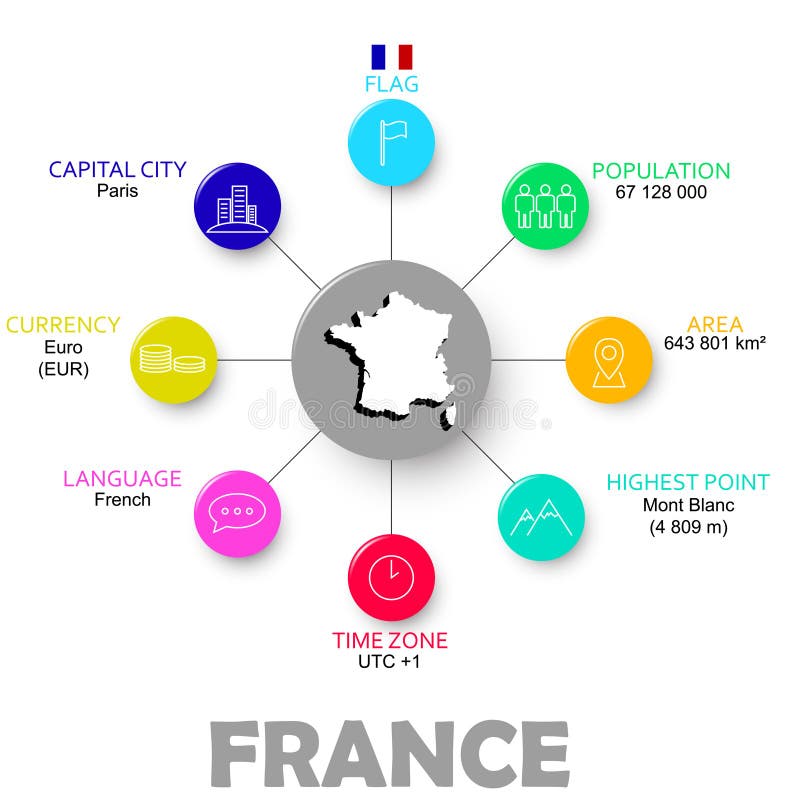 FLAG

CAPITAL CITY
Paris

POPULATION
67 128 000

CURRENCY
Euro
(EUR)

AREA
643 801 km²

dreamstime

LANGUAGE
French

HIGHEST POINT
Mont Blanc
(4 809 m)

TIME ZONE
UTC +1

FRANCE