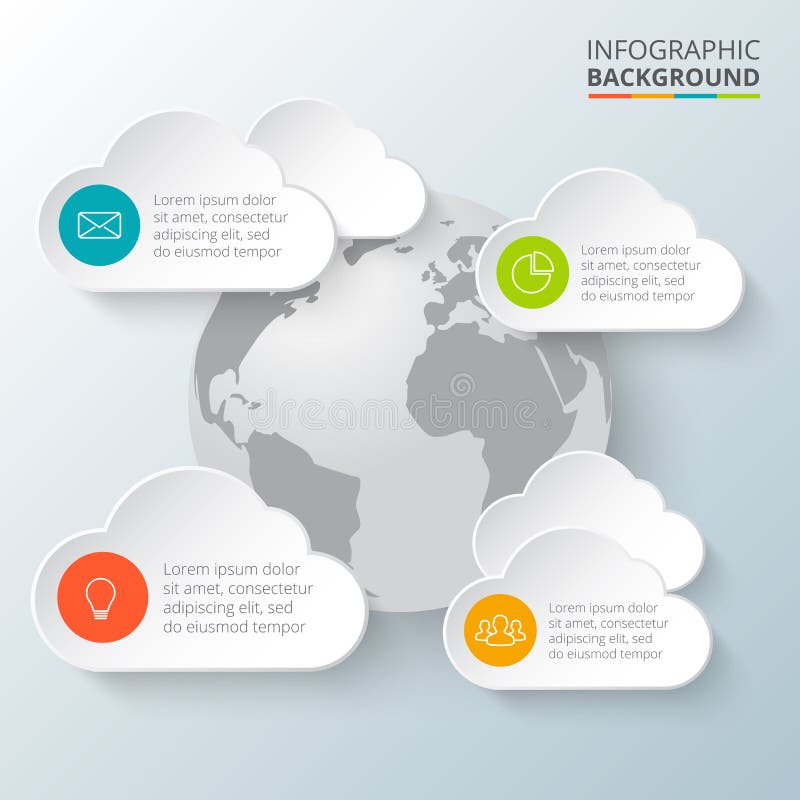 INFOGRAPHIC
BACKGROUND

Lorem ipsum dolor sit amet, consectetur adipiscing elit, sed do eiusmod tempor

Lorem ipsum dolor sit amet, consectetur adipiscing elit, sed do eiusmod tempor

dreamstime

Lorem ipsum dolor sit amet, consectetur adipiscing elit, sed do eiusmod tempor

Lorem ipsum dolor sit amet, consectetur adipiscing elit, sed do eiusmod tempor