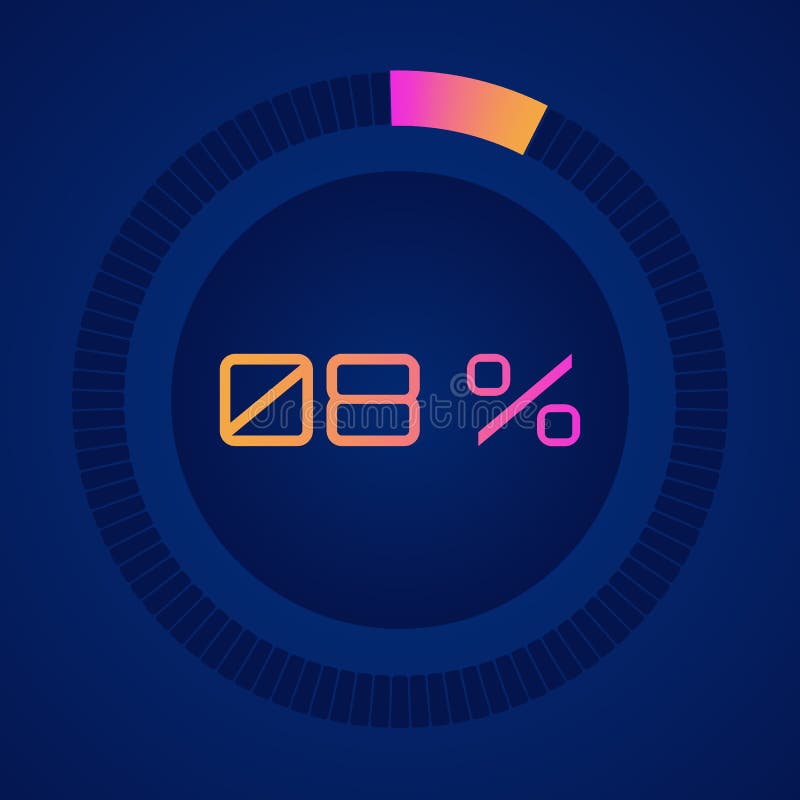 08 %

dreamstime