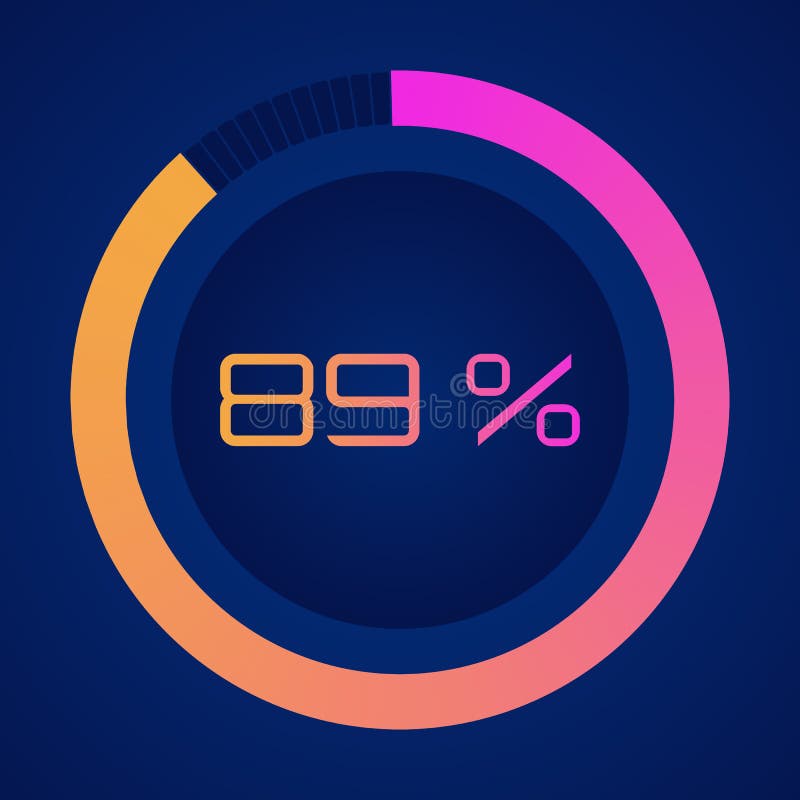 89 %

dreamstime