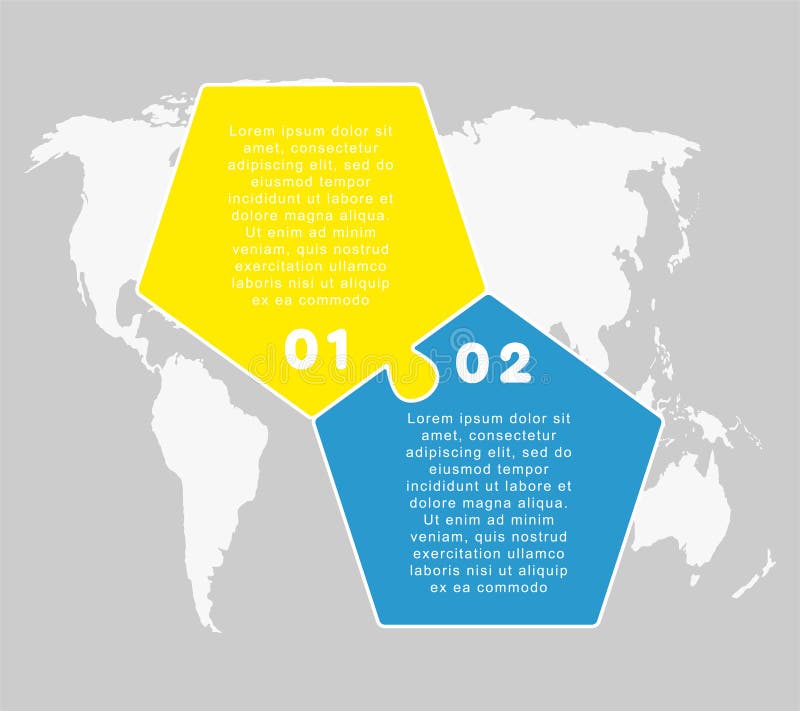 Lorem ipsum dolor sit amet, consectetur adipiscing elit, sed do eiusmod tempor incididunt ut labore et dolore magna aliqua. Ut enim ad minim veniam, quis nostrud exercitation ullamco laboris nisi ut aliquip ex ea commodo

01

02

Lorem ipsum dolor sit amet, consectetur adipiscing elit, sed do eiusmod tempor incididunt ut labore et dolore magna aliqua. Ut enim ad minim veniam, quis nostrud exercitation ullamco laboris nisi ut aliquip ex ea commodo