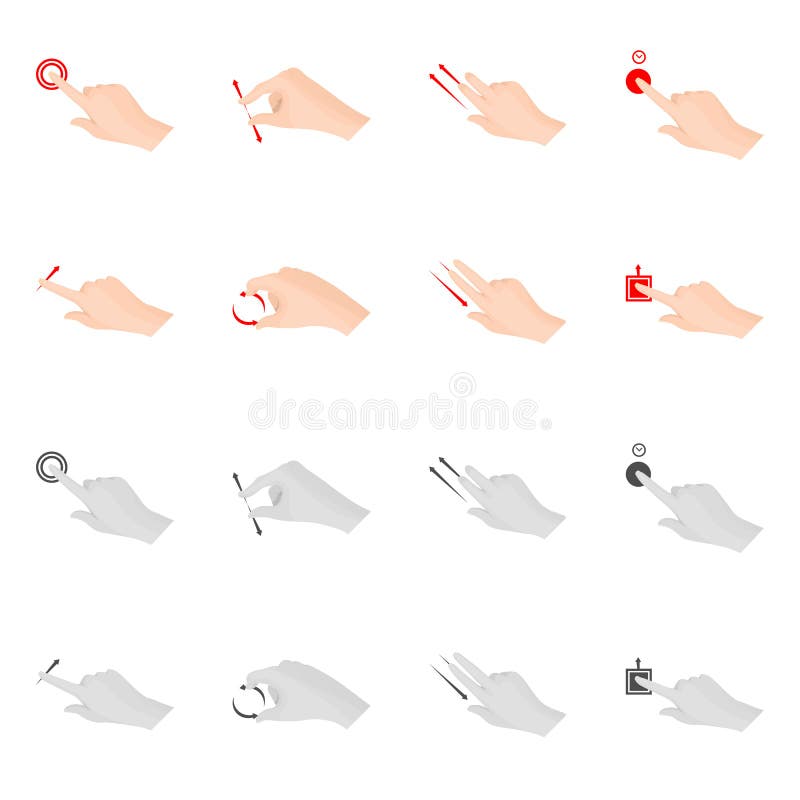 dreamstime