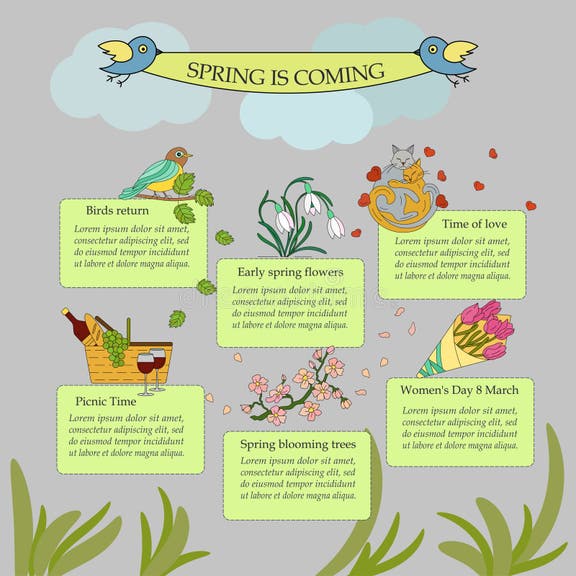 SPRING IS COMING

Birds return

Lorem ipsum dolor sit amet, consectetur adipiscing elit, sed do eiusmod tempor incididunt ut labore et dolore magna aliqua.

Early spring flowers

Lorem ipsum dolor sit amet, consectetur adipiscing elit, sed do eiusmod tempor incididunt ut labore et dolore magna aliqua.

Time of love

Lorem ipsum dolor sit amet, consectetur adipiscing elit, sed do eiusmod tempor incididunt ut labore et dolore magna aliqua.

Picnic Time

Lorem ipsum dolor sit amet, consectetur adipiscing elit, sed do eiusmod tempor incididunt ut labore et dolore magna aliqua.

Spring blooming trees

Lorem ipsum dolor sit amet, consectetur adipiscing elit, sed do eiusmod tempor incididunt ut labore et dolore magna aliqua.

Women's Day 8 March

Lorem ipsum dolor sit amet, consectetur adipiscing elit, sed do eiusmod tempor incididunt ut labore et dolore magna aliqua.