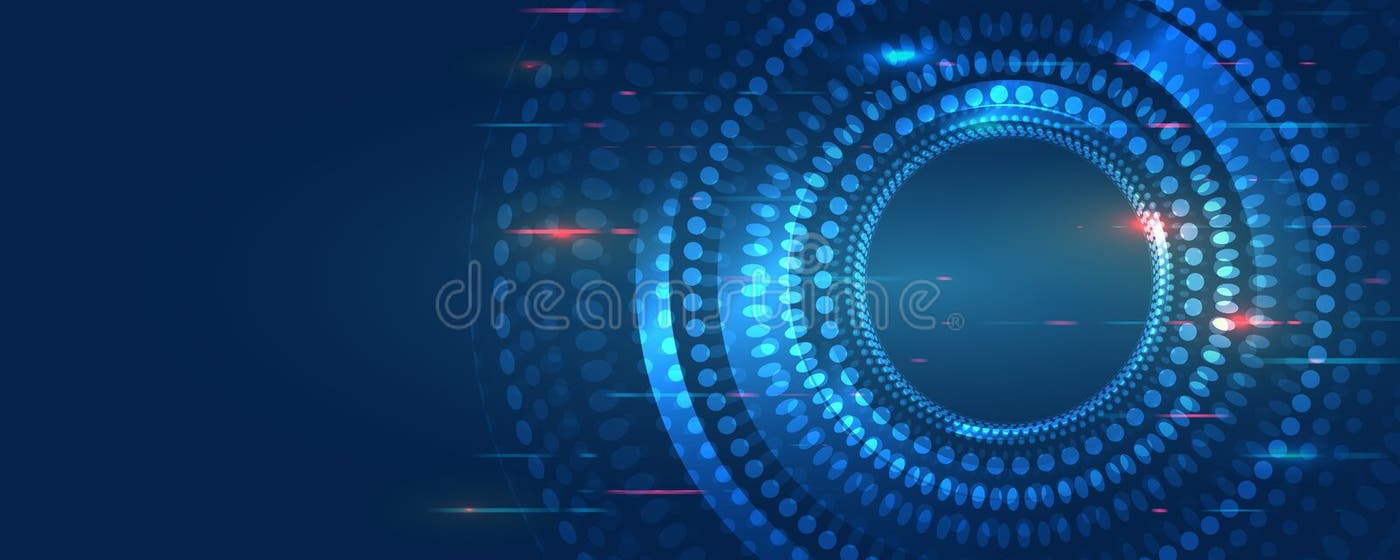 dreamstime®