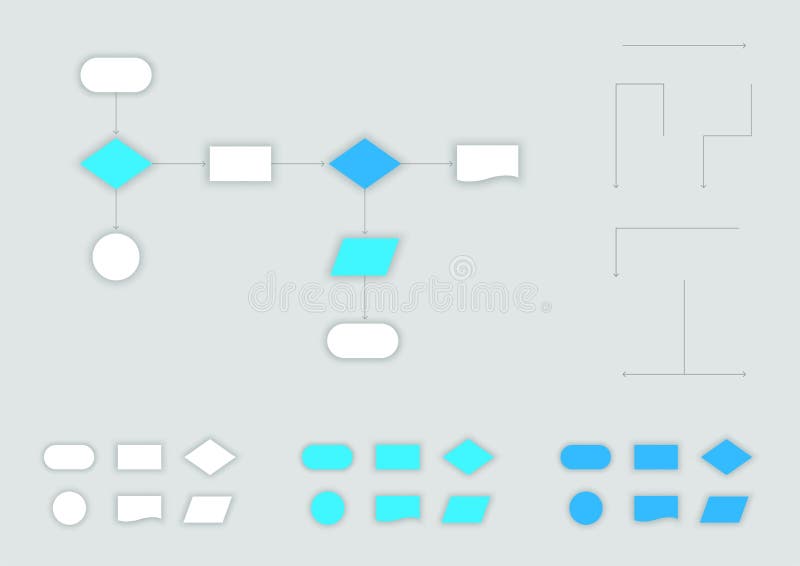 dreamstime